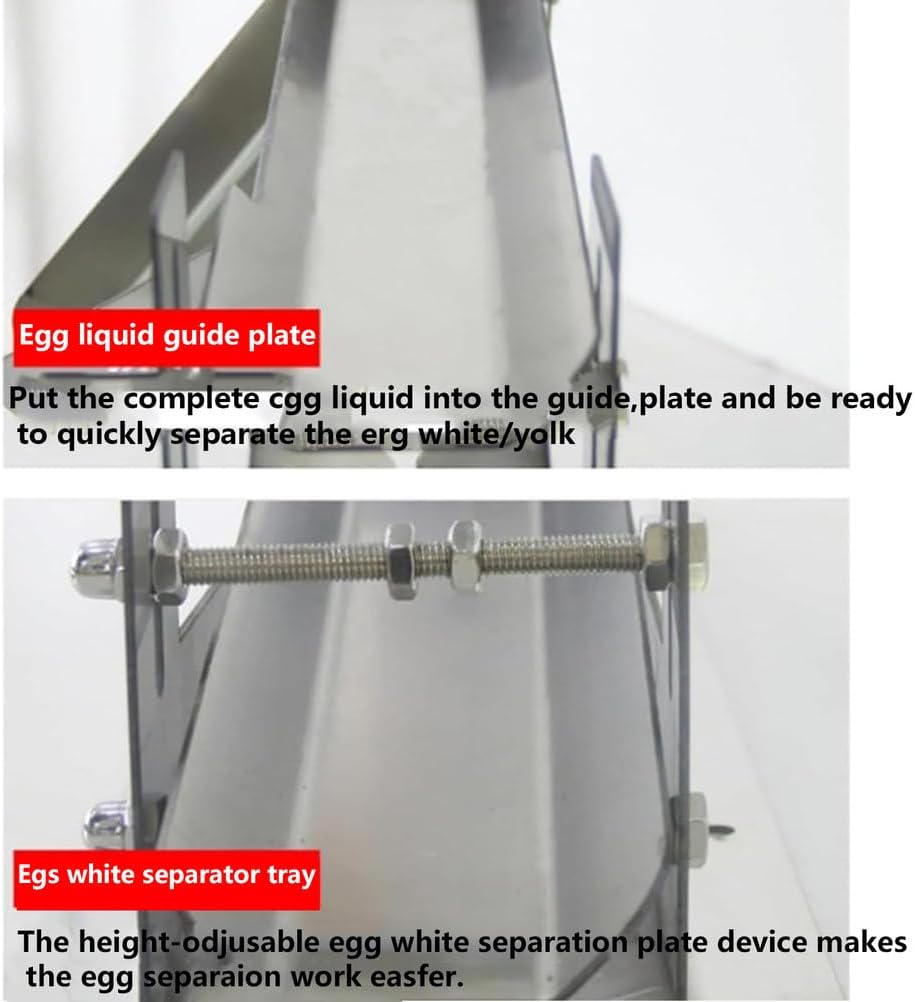 Egg liquid guide plate

Put the complete cgg liquid into the guide,plate and be ready to quickly separate the erg white/yolk

Egs white separator tray

The height-odjusable egg white separation plate device makes the egg separaion work easfer.