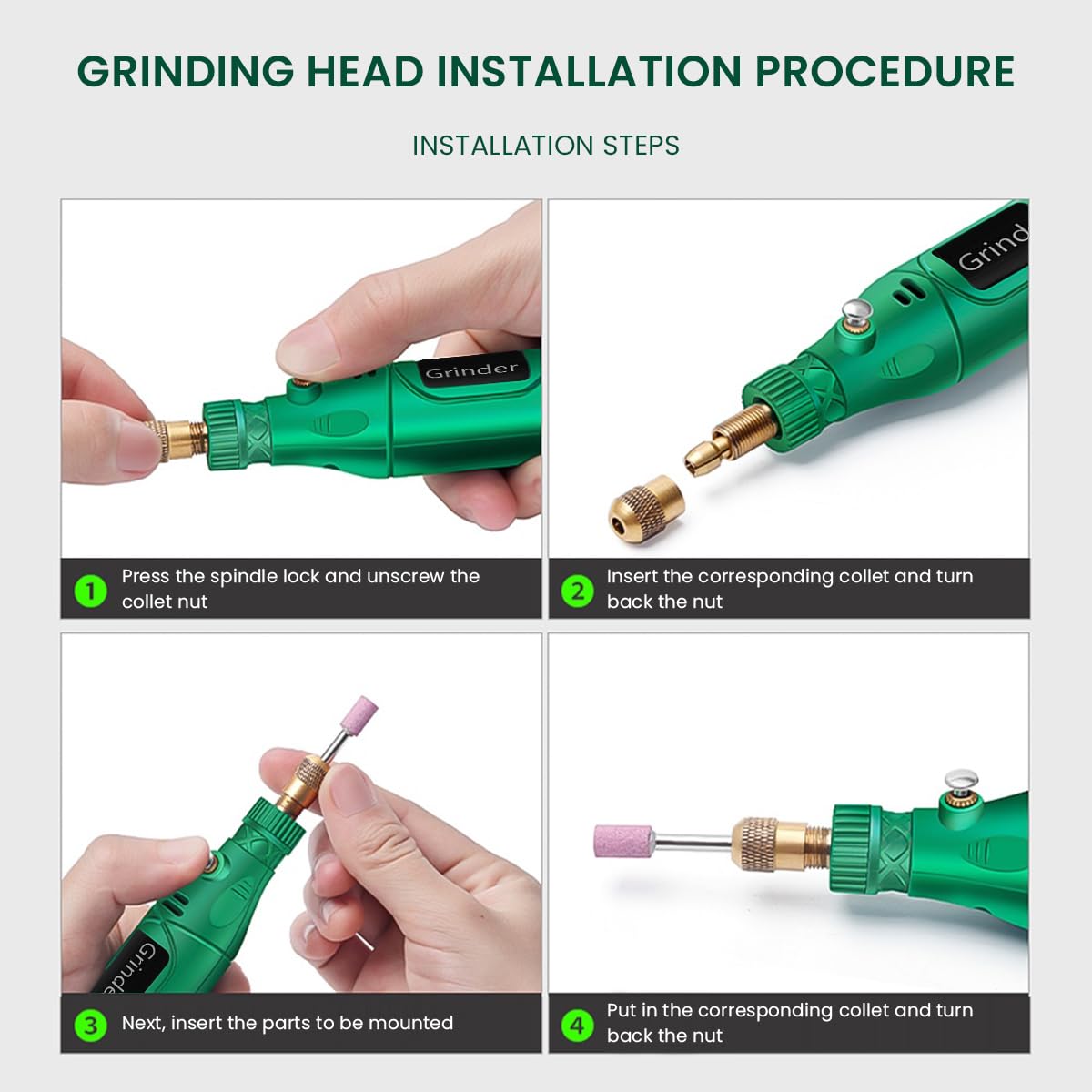 GRINDING HEAD INSTALLATION PROCEDURE

INSTALLATION STEPS

Grinder

1 Press the spindle lock and unscrew the collet nut

Grind

2 Insert the corresponding collet and turn back the nut

Grinde

3 Next, insert the parts to be mounted

4 Put in the corresponding collet and turn back the nut