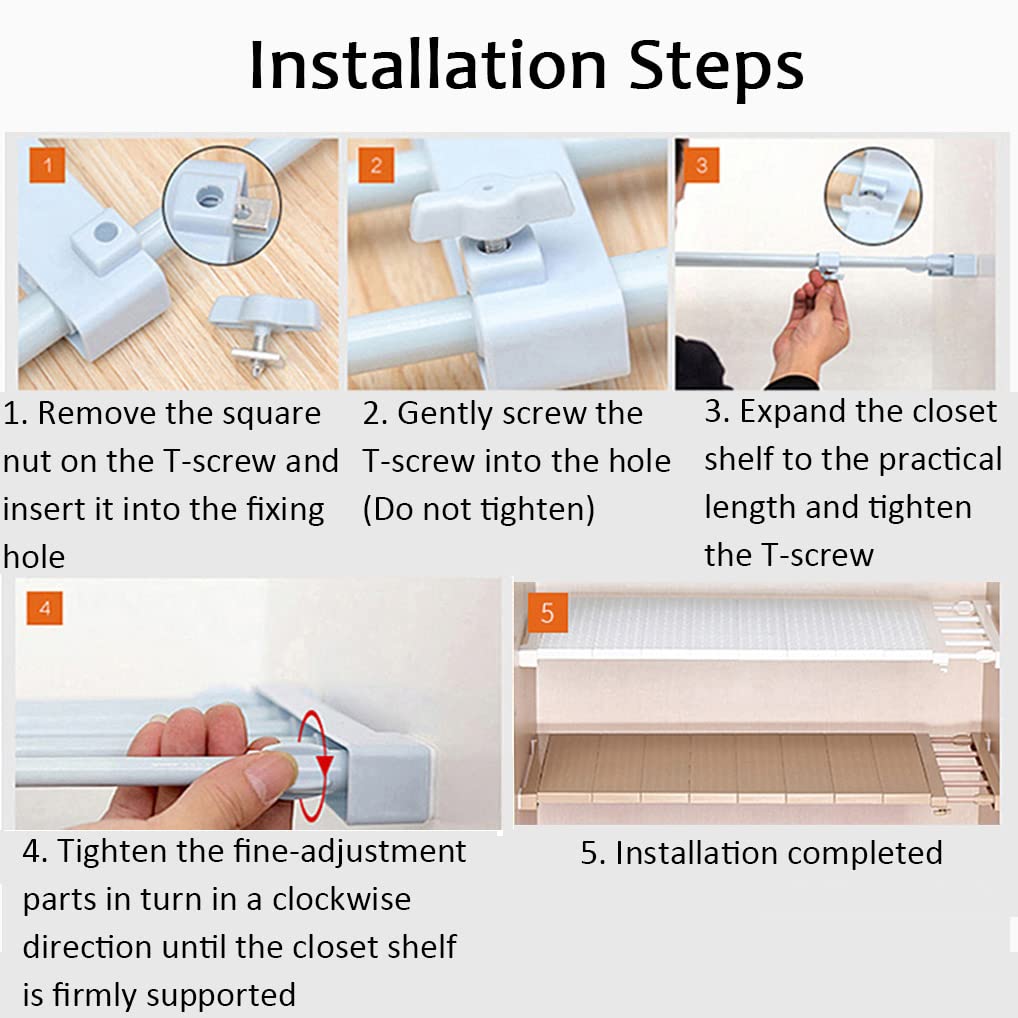 Installation Steps

1

2

3

1. Remove the square nut on the T-screw and insert it into the fixing hole

2. Gently screw the T-screw into the hole (Do not tighten)

3. Expand the closet shelf to the practical length and tighten the T-screw

4

5

4. Tighten the fine-adjustment parts in turn in a clockwise direction until the closet shelf is firmly supported

5. Installation completed