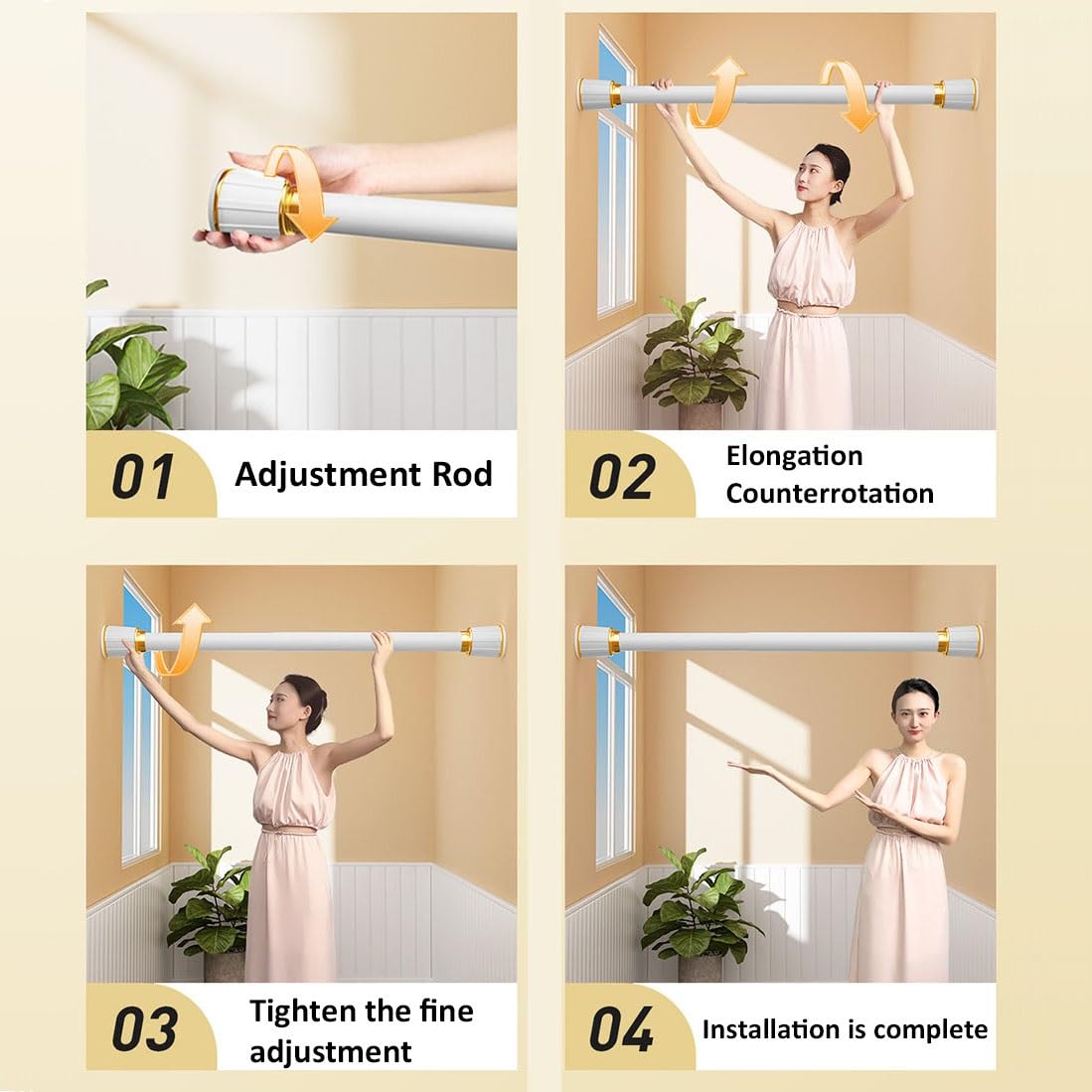 01 Adjustment Rod

02 Elongation Counterrotation

03 Tighten the fine adjustment

04 Installation is complete