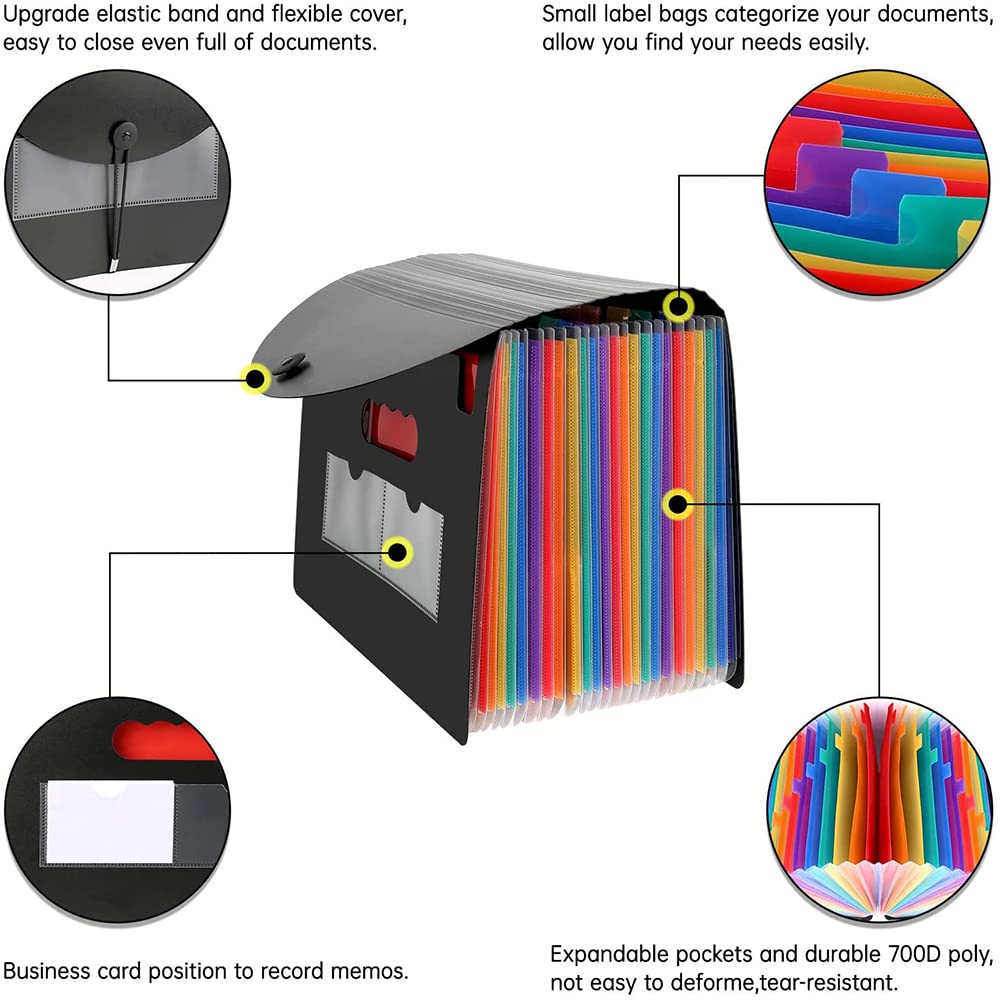 Upgrade elastic band and flexible cover, easy to close even full of documents.

Small label bags categorize your documents, allow you find your needs easily.

Business card position to record memos.

Expandable pockets and durable 700D poly, not easy to deforme,tear-resistant.