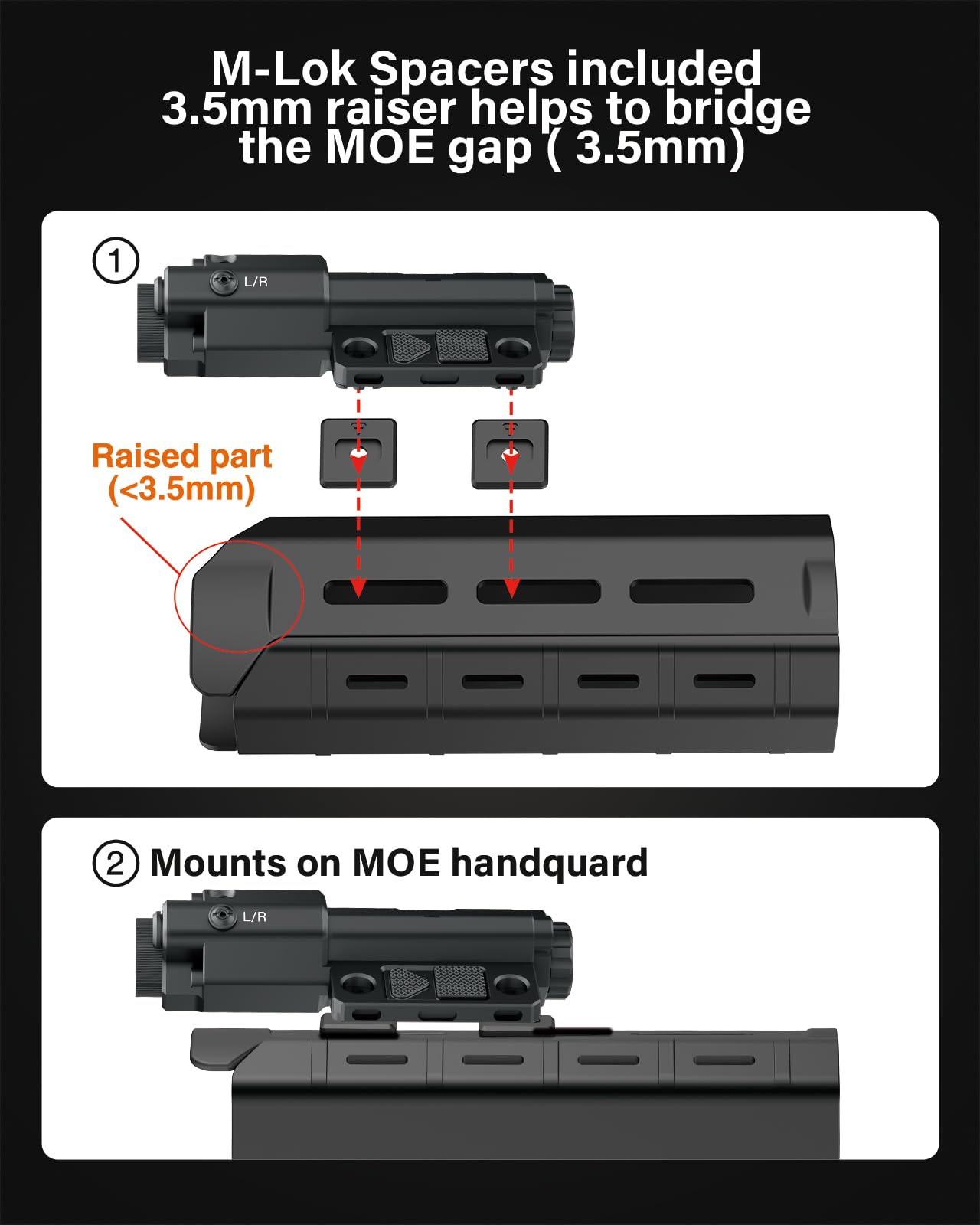 M-Lok Spacers included
3.5mm raiser helps to bridge the MOE gap ( 3.5mm)

①

L/R

Raised part (<3.5mm)

② Mounts on MOE handquard

L/R