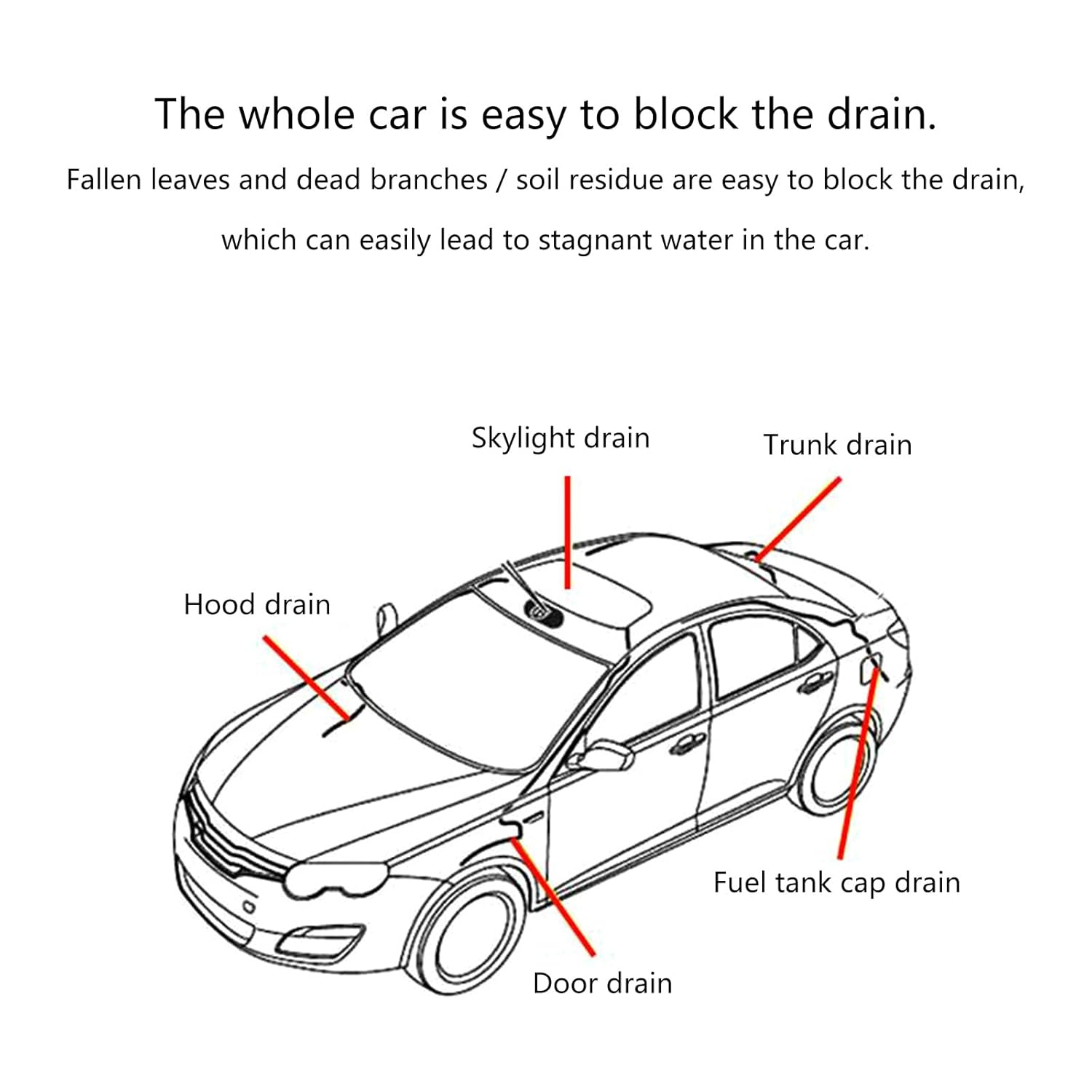 The whole car is easy to block the drain.

Fallen leaves and dead branches / soil residue are easy to block the drain, which can easily lead to stagnant water in the car.

Skylight drain

Trunk drain

Hood drain

Fuel tank cap drain

Door drain