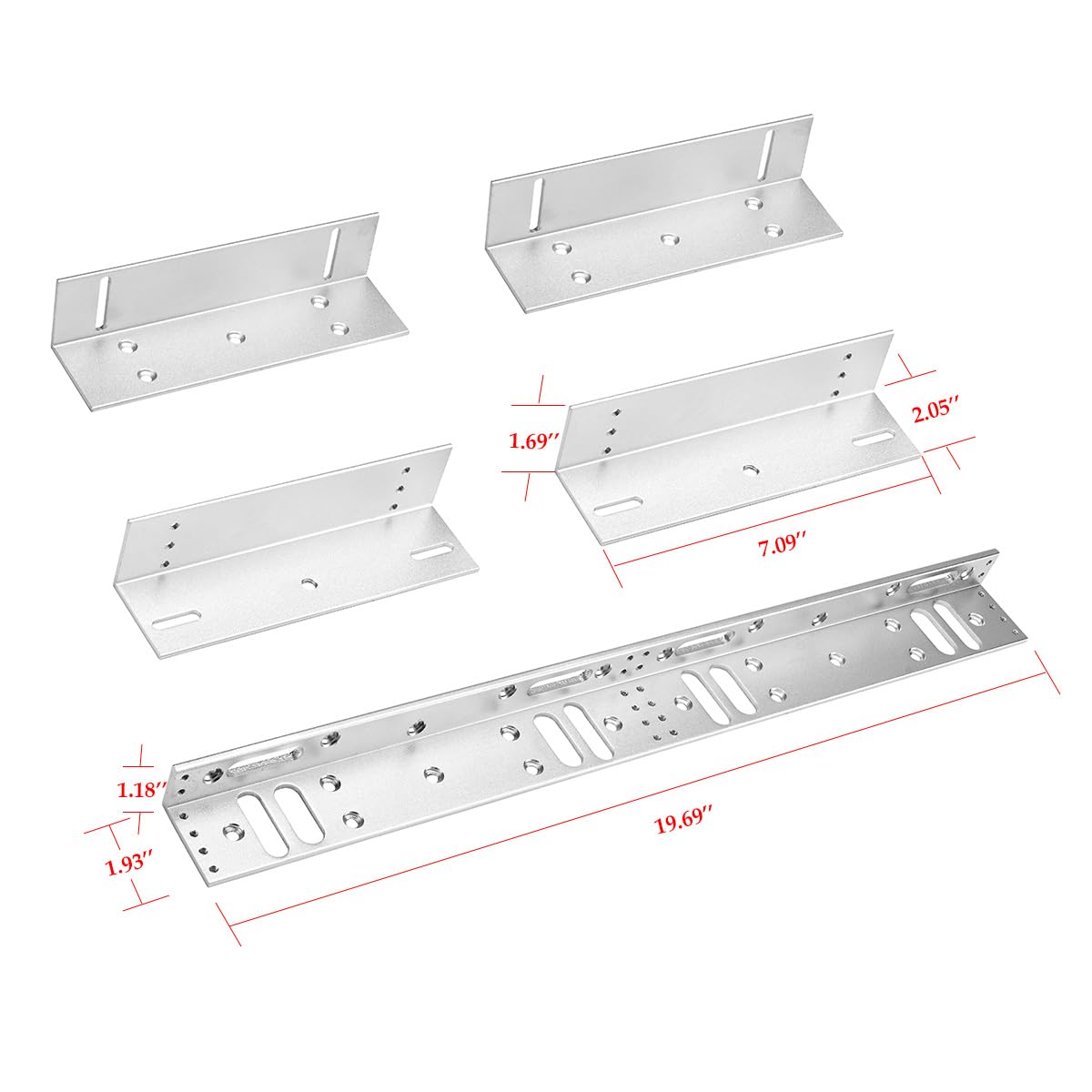 1.69″

2.05″

7.09″

1.18″

1.93″

19.69″