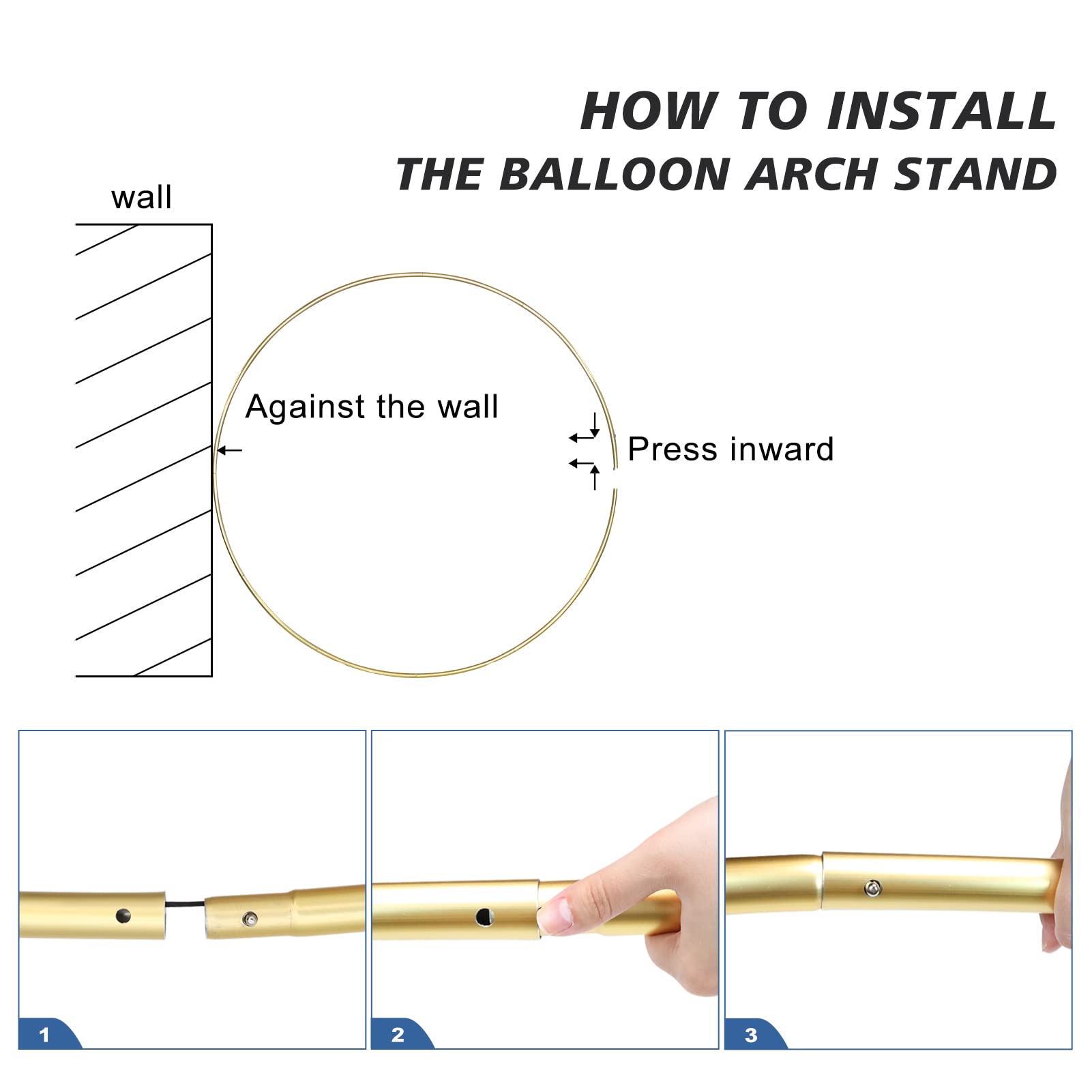 HOW TO INSTALL
THE BALLOON ARCH STAND

wall

Against the wall

Press inward

1

2

3