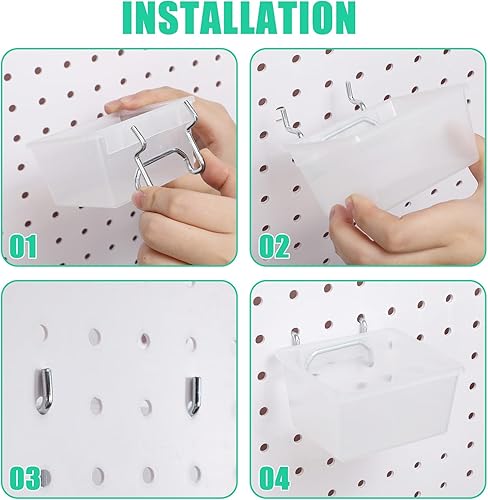 INSTALLATION

01

02

03

04