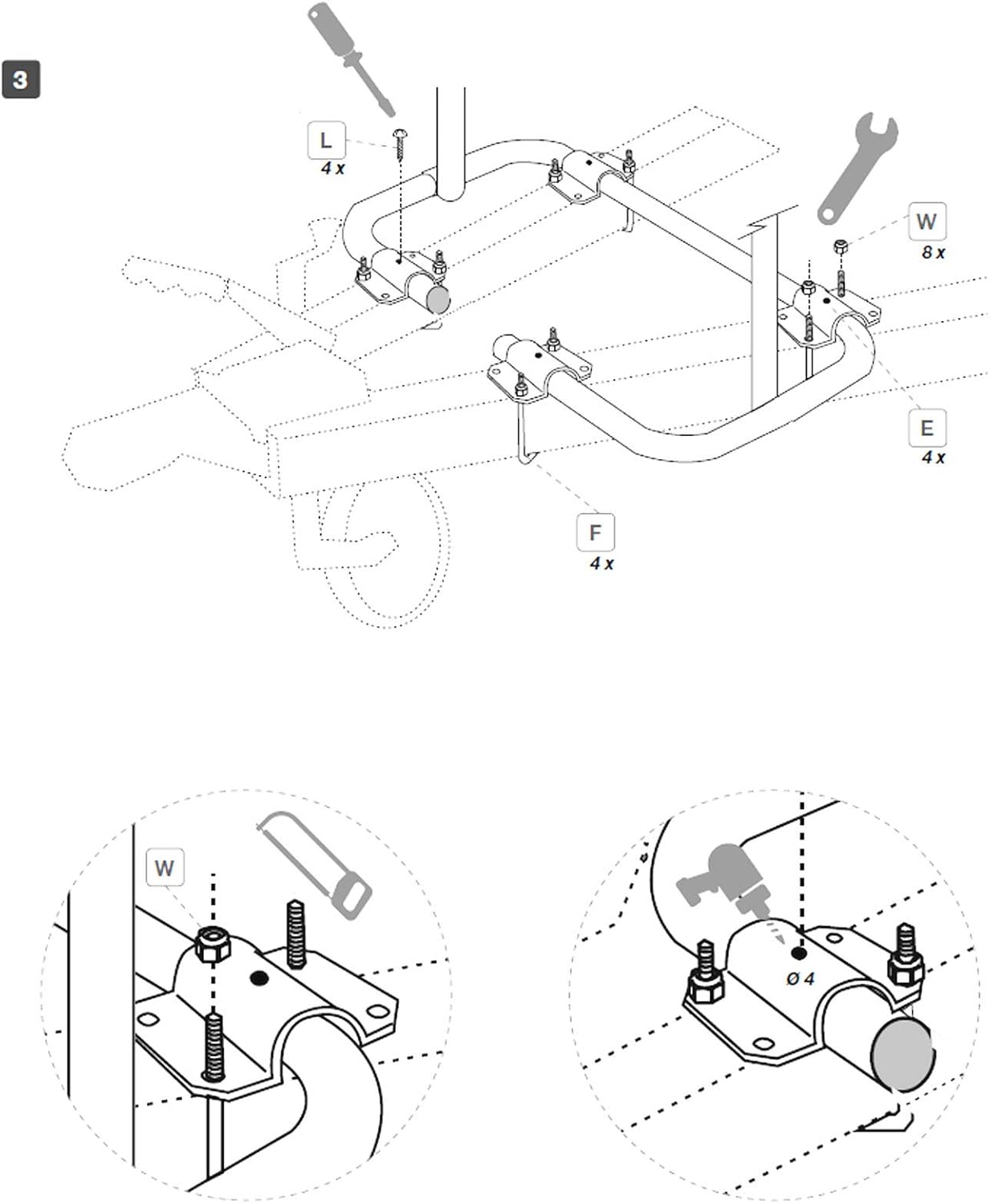 3

L
4 x

W
8 x

E
4 x

F
4 x

W

Ø 4