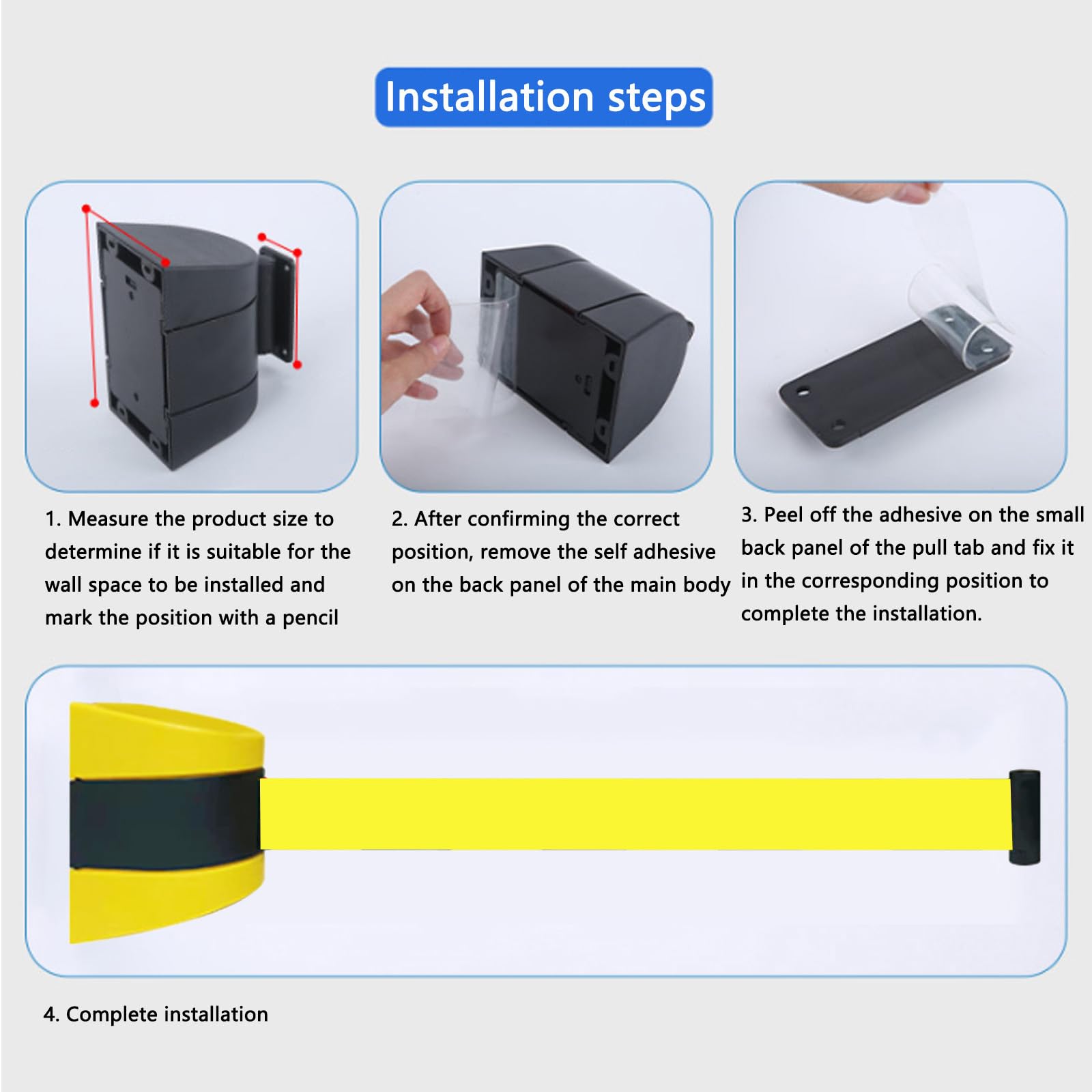 Installation steps

1. Measure the product size to determine if it is suitable for the wall space to be installed and mark the position with a pencil

2. After confirming the correct position, remove the self adhesive on the back panel of the main body

3. Peel off the adhesive on the small back panel of the pull tab and fix it in the corresponding position to complete the installation.

4. Complete installation