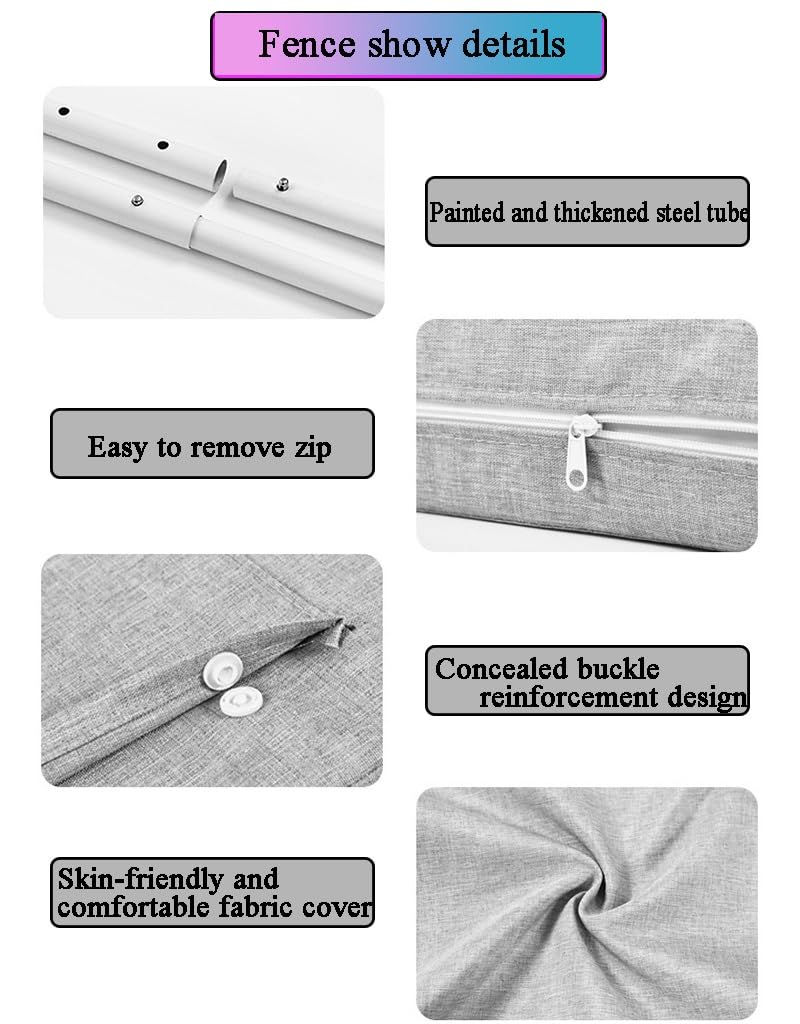 Fence show details

Painted and thickened steel tube

Easy to remove zip

Concealed buckle reinforcement design

Skin-friendly and comfortable fabric cover