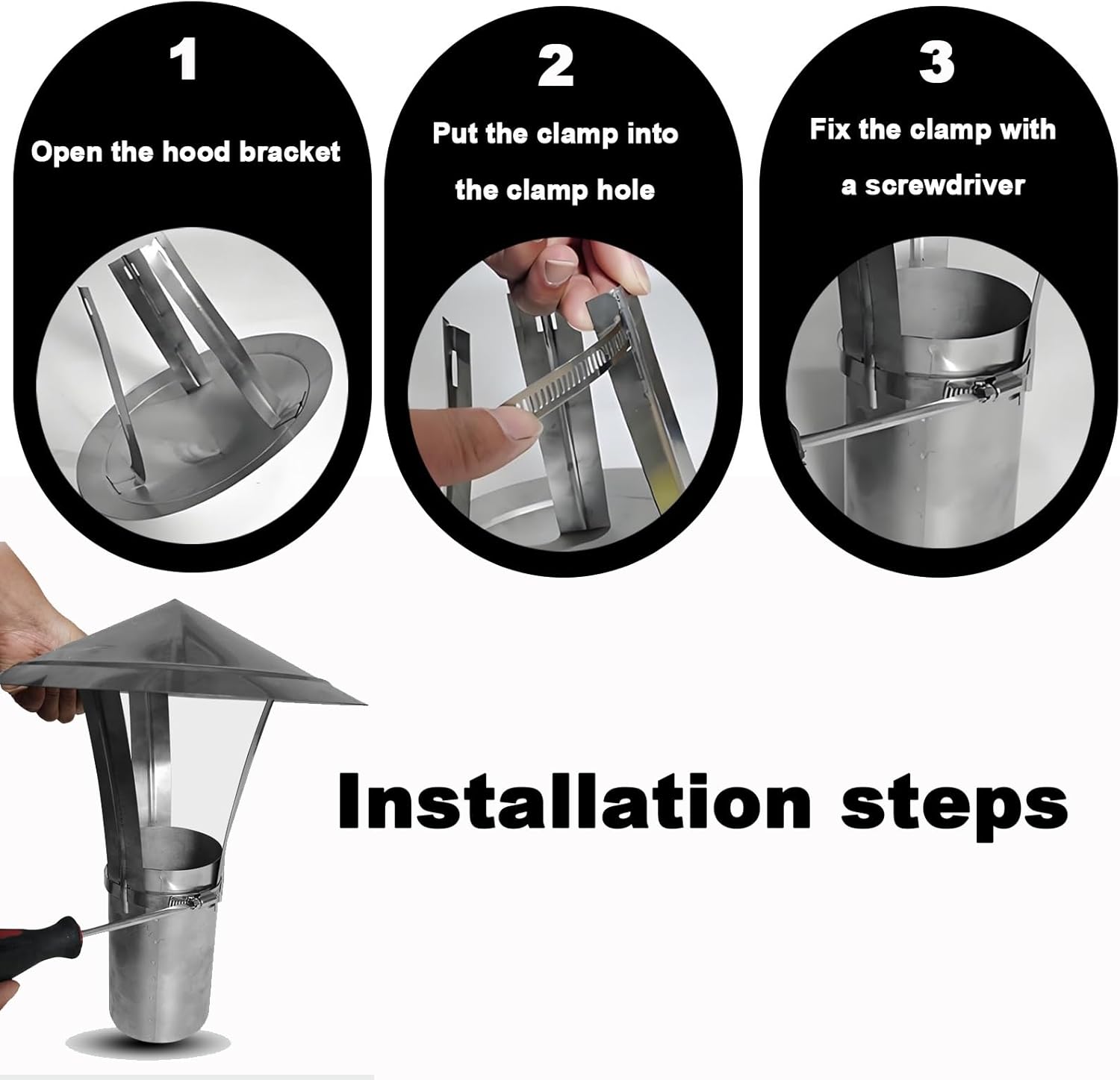 1

Open the hood bracket

2

Put the clamp into the clamp hole

3

Fix the clamp with a screwdriver

Installation steps