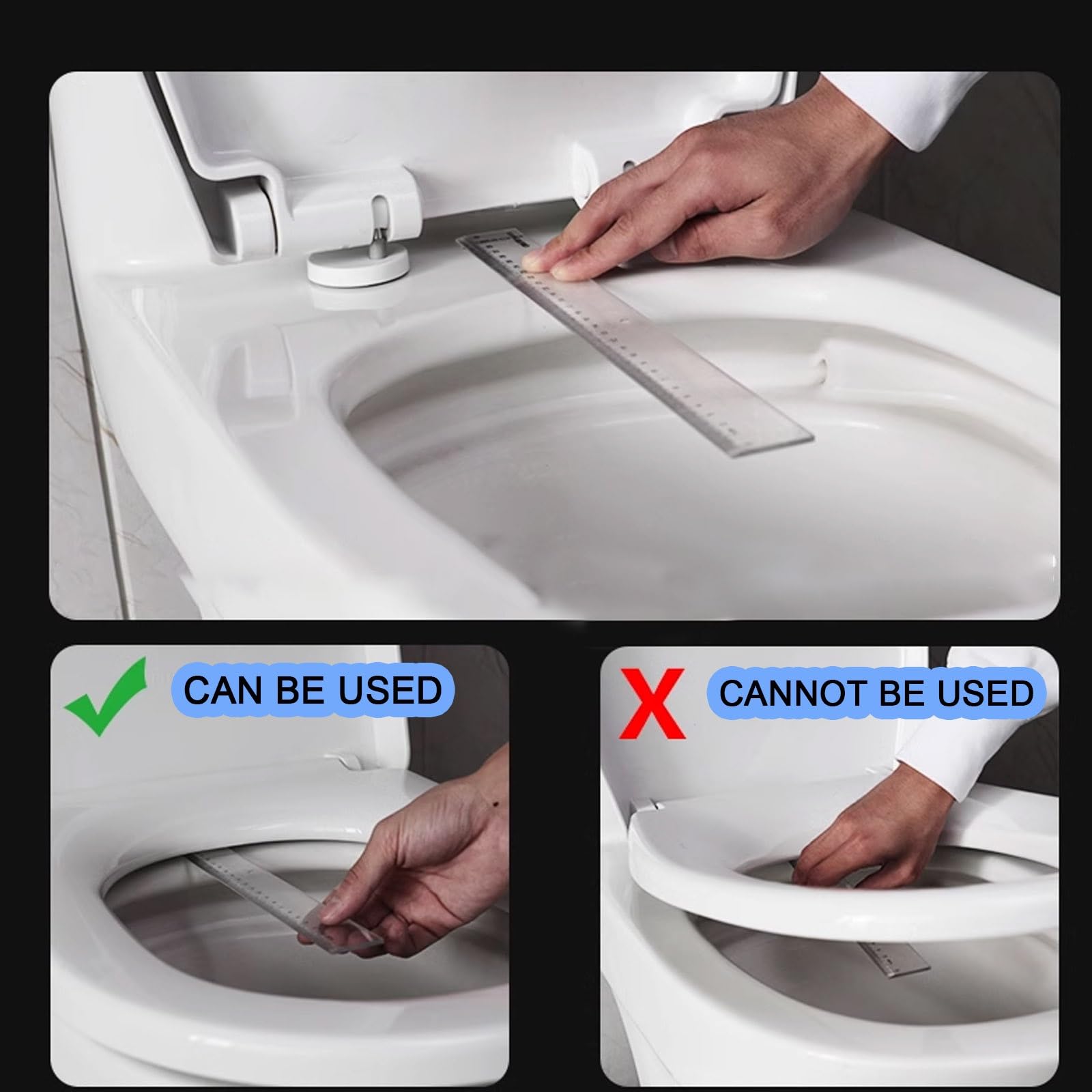 CAN BE USED

CANNOT BE USED