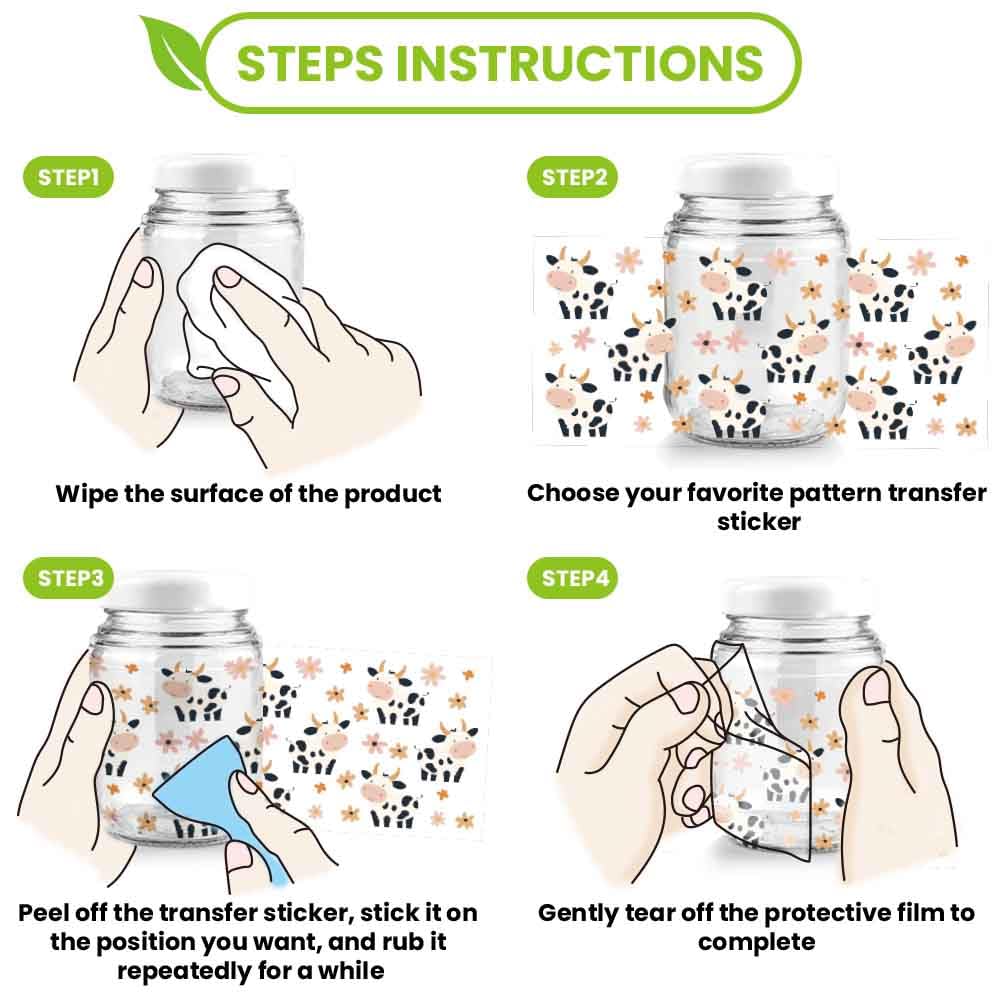 STEPS INSTRUCTIONS

STEP1

Wipe the surface of the product

STEP2

Choose your favorite pattern transfer sticker

STEP3

Peel off the transfer sticker, stick it on the position you want, and rub it repeatedly for a while

STEP4

Gently tear off the protective film to complete