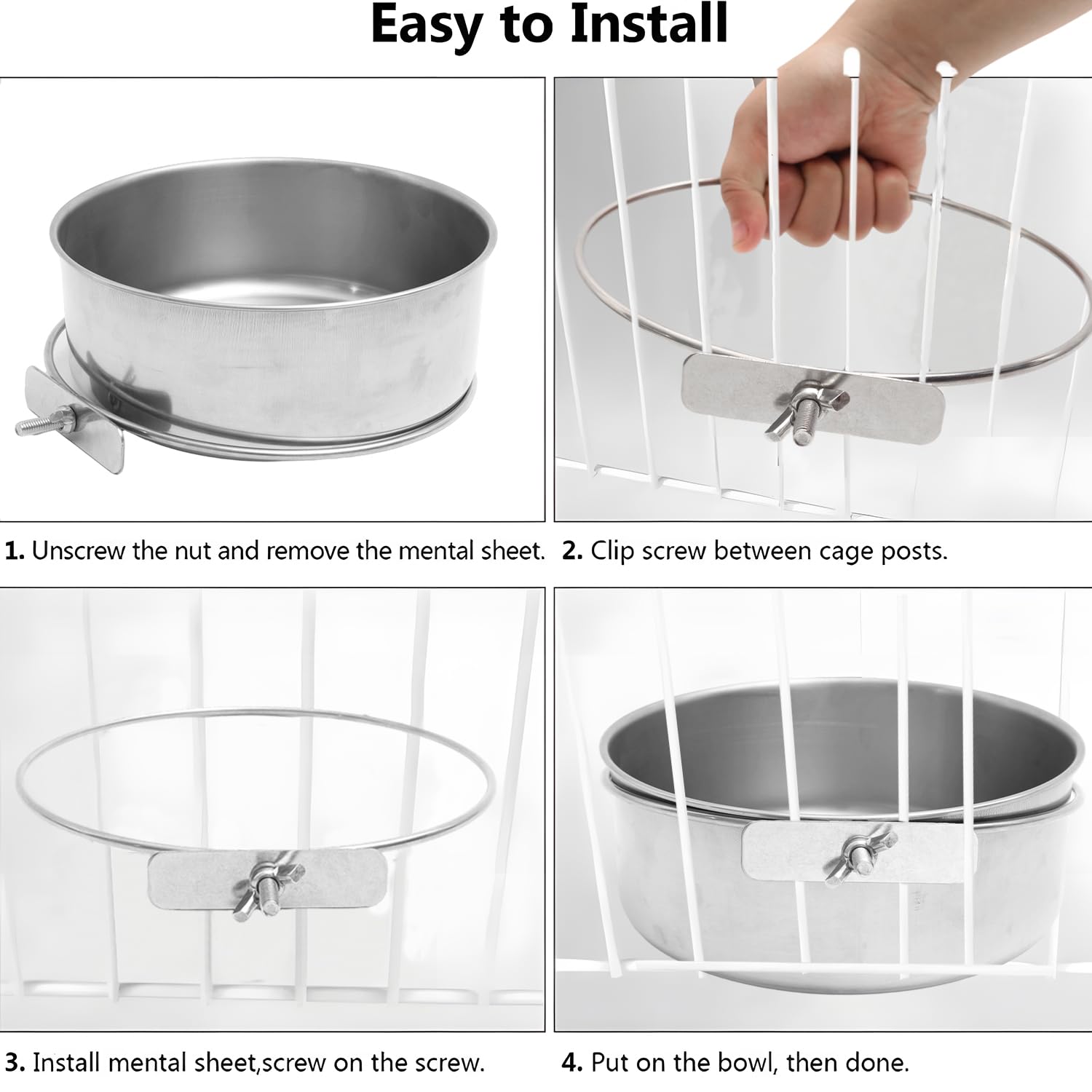 Easy to Install

1. Unscrew the nut and remove the mental sheet.

2. Clip screw between cage posts.

3. Install mental sheet,screw on the screw.

4. Put on the bowl, then done.