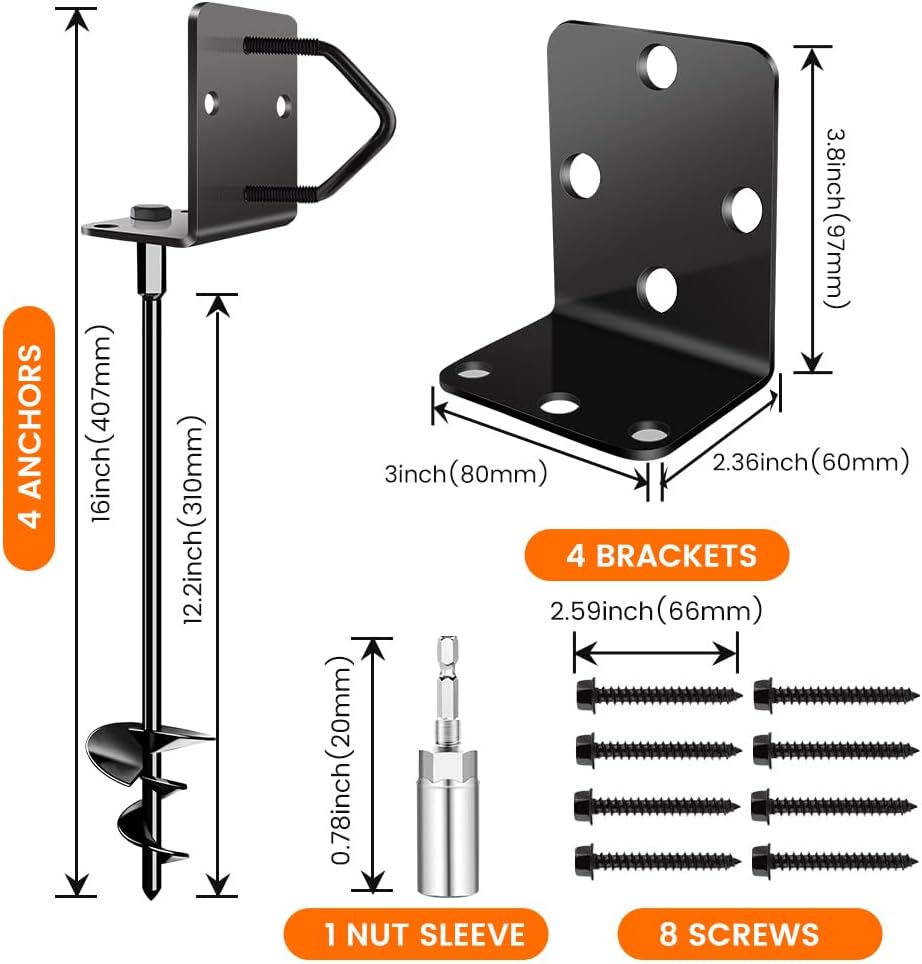 4 ANCHORS

16inch(407mm)

12.2inch(310mm)

3.8inch(97mm)

3inch(80mm)

2.36inch(60mm)

4 BRACKETS

2.59inch(66mm)

0.78inch(20mm)

1 NUT SLEEVE

8 SCREWS