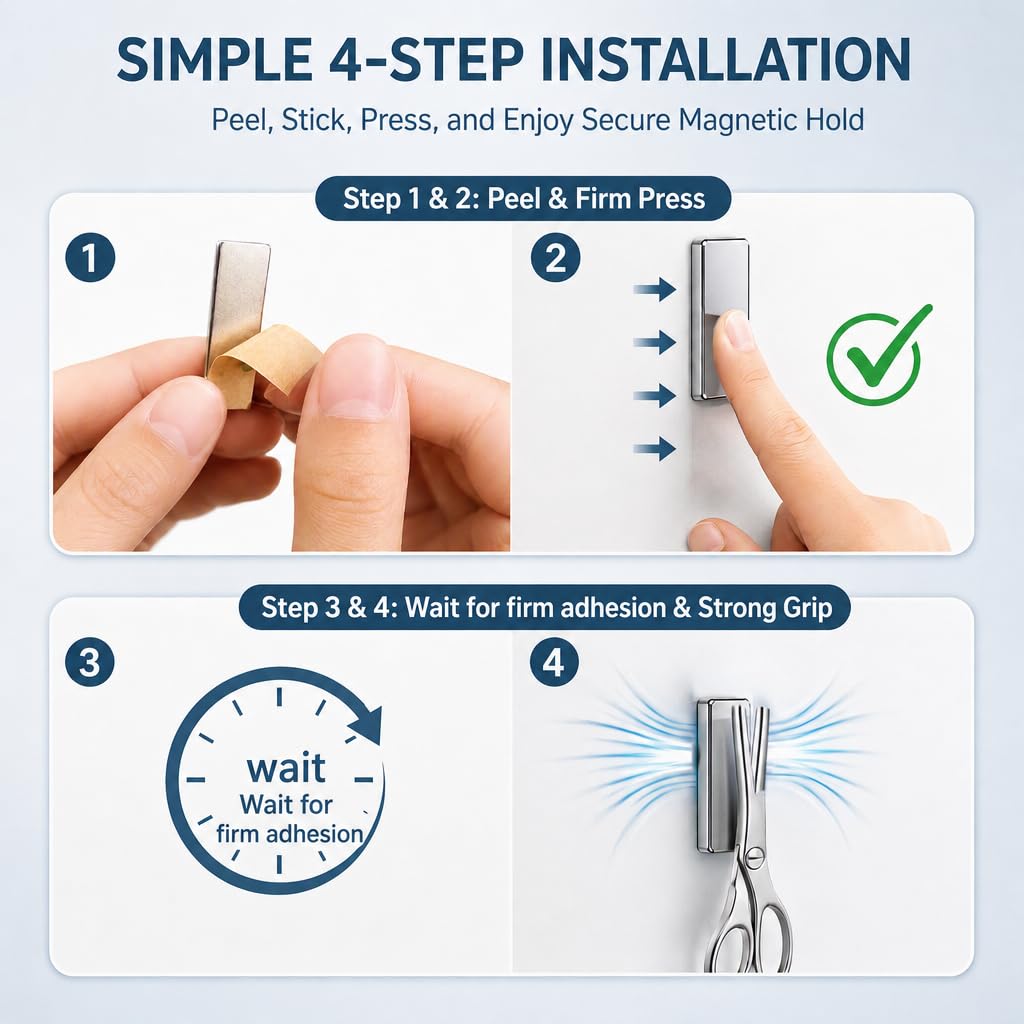 SIMPLE 4-STEP INSTALLATION

Peel, Stick, Press, and Enjoy Secure Magnetic Hold

Step 1 & 2: Peel & Firm Press

1

2

Step 3 & 4: Wait for firm adhesion & Strong Grip

3

wait
Wait for firm adhesion

4