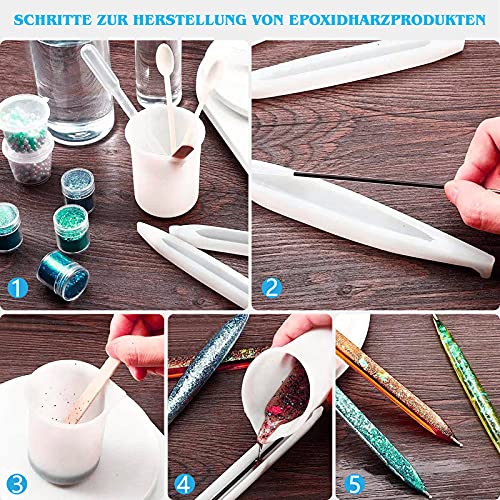 SCHRITTE ZUR HERSTELLUNG VON EPOXIDHARZPRODUKTEN

1

2

3

4

5