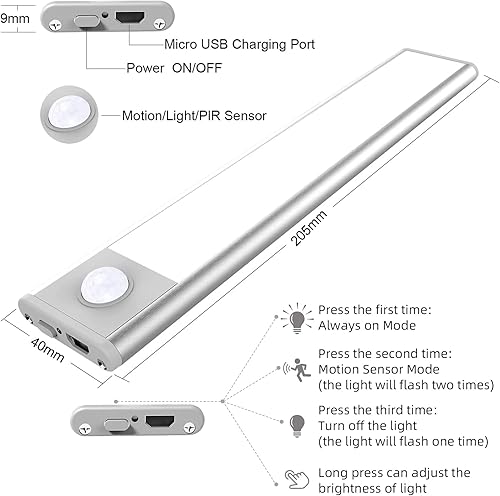 9mm

Micro USB Charging Port

Power ON/OFF

Motion/Light/PIR Sensor

205mm

40mm

Press the first time:
Always on Mode

Press the second time:
Motion Sensor Mode
(the light will flash two times)

Press the third time:
Turn off the light
(the light will flash one time)

Long press can adjust the brightness of light