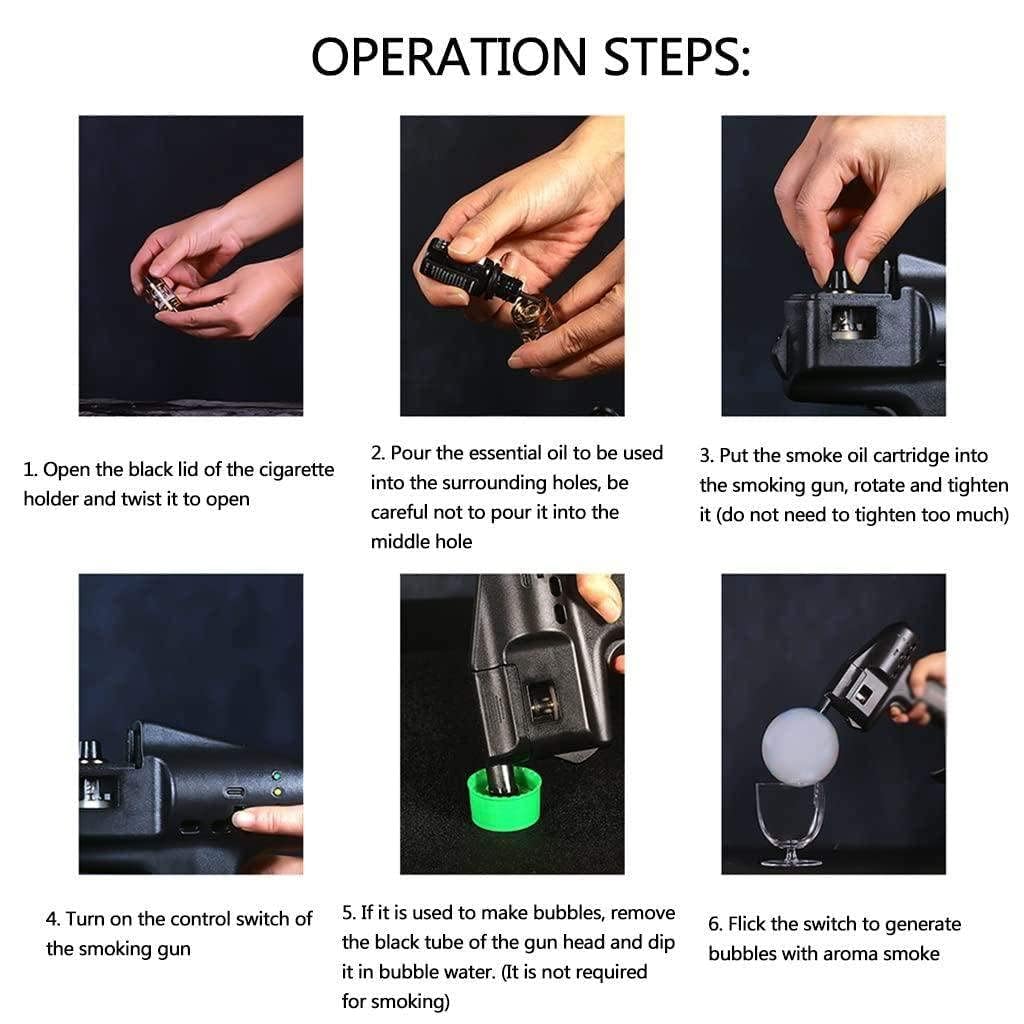 OPERATION STEPS:

1. Open the black lid of the cigarette holder and twist it to open

2. Pour the essential oil to be used into the surrounding holes, be careful not to pour it into the middle hole

3. Put the smoke oil cartridge into the smoking gun, rotate and tighten it (do not need to tighten too much)

4. Turn on the control switch of the smoking gun

5. If it is used to make bubbles, remove the black tube of the gun head and dip it in bubble water. (It is not required for smoking)

6. Flick the switch to generate bubbles with aroma smoke