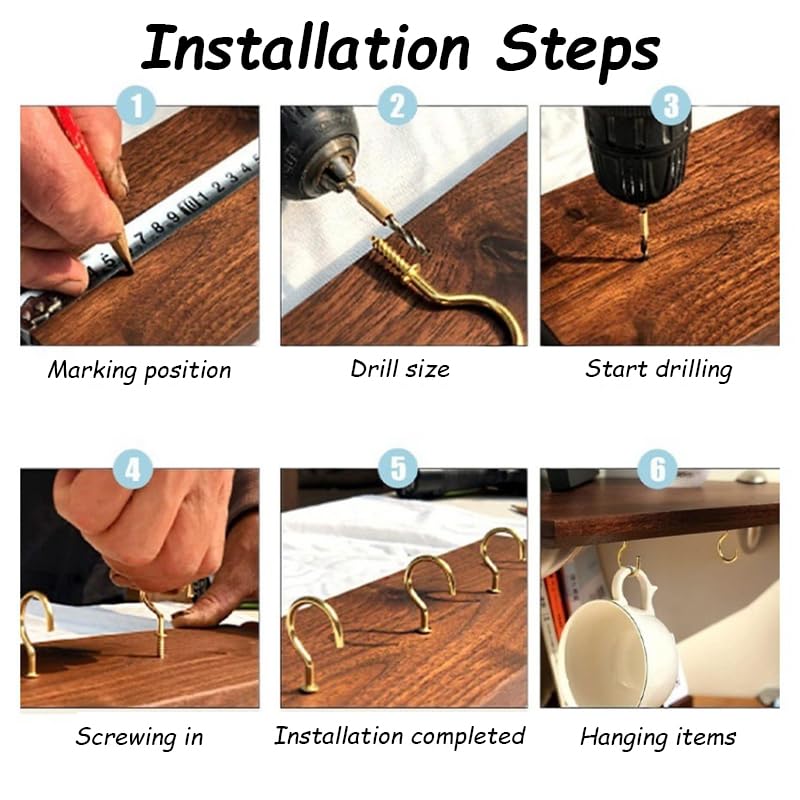 Installation Steps

1

Marking position

2

Drill size

3

Start drilling

4

Screwing in

5

Installation completed

6

Hanging items