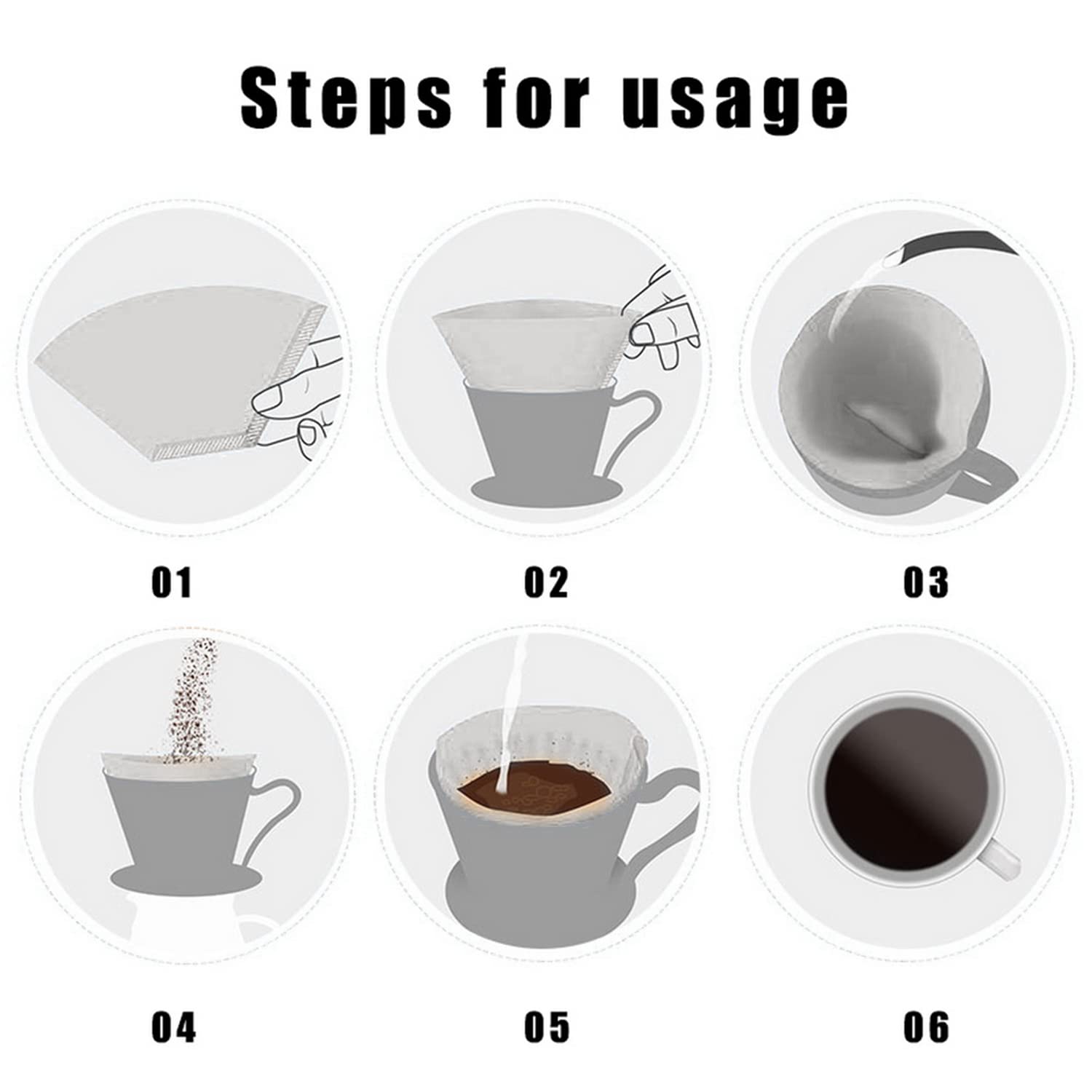 Steps for usage

01

02

03

04

05

06