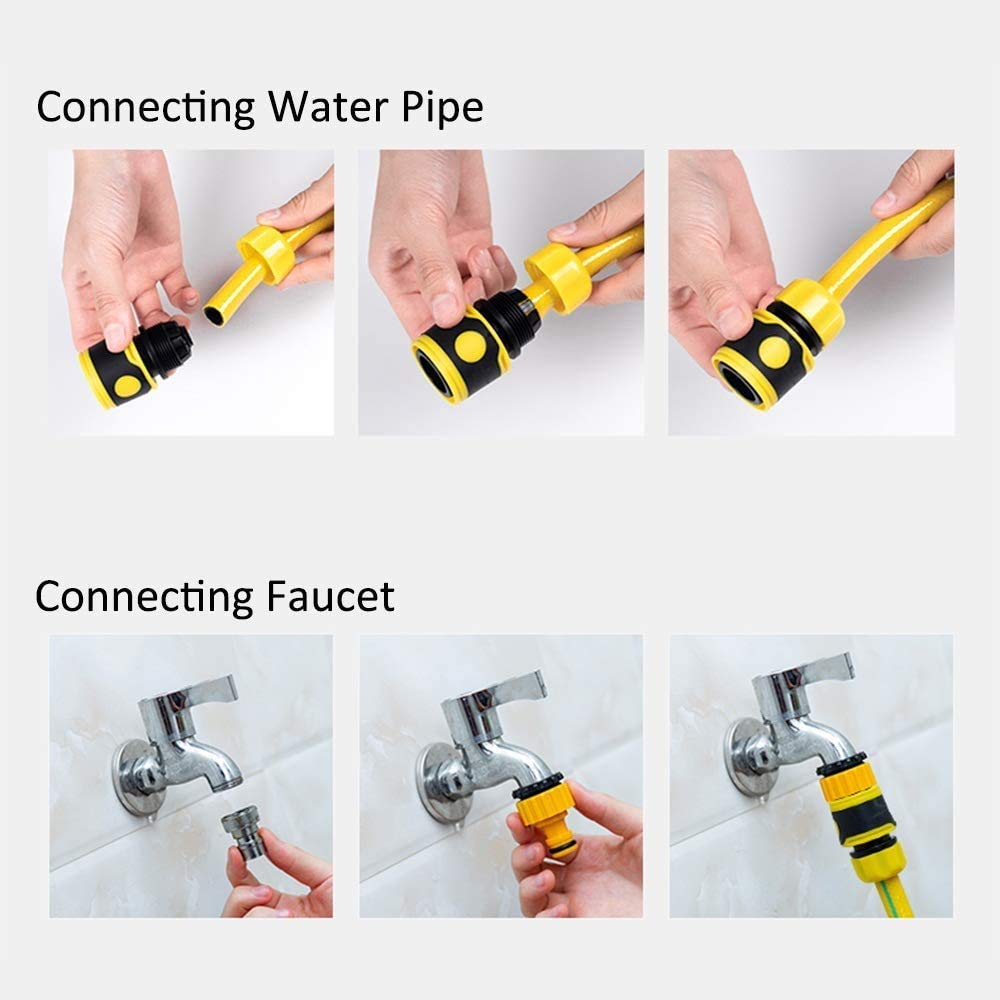 Connecting Water Pipe

Connecting Faucet