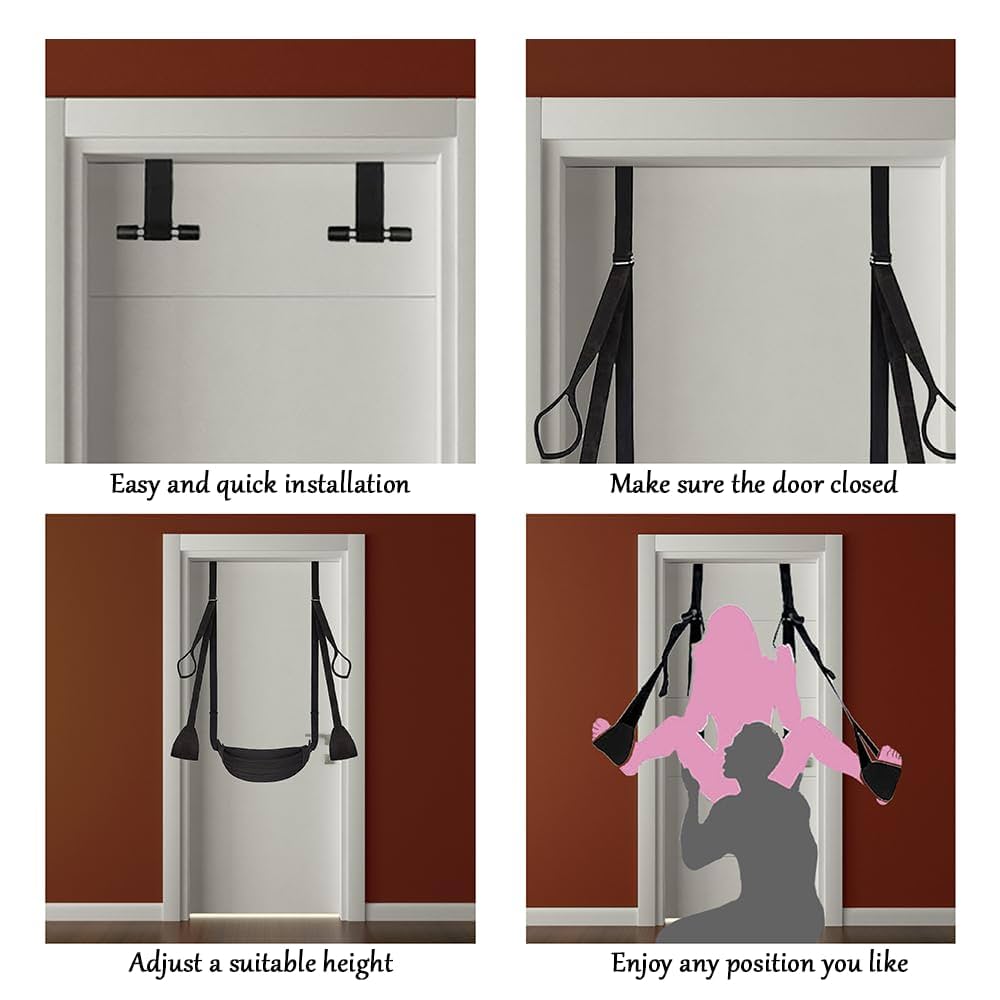 Easy and quick installation

Make sure the door closed

Adjust a suitable height

Enjoy any position you like