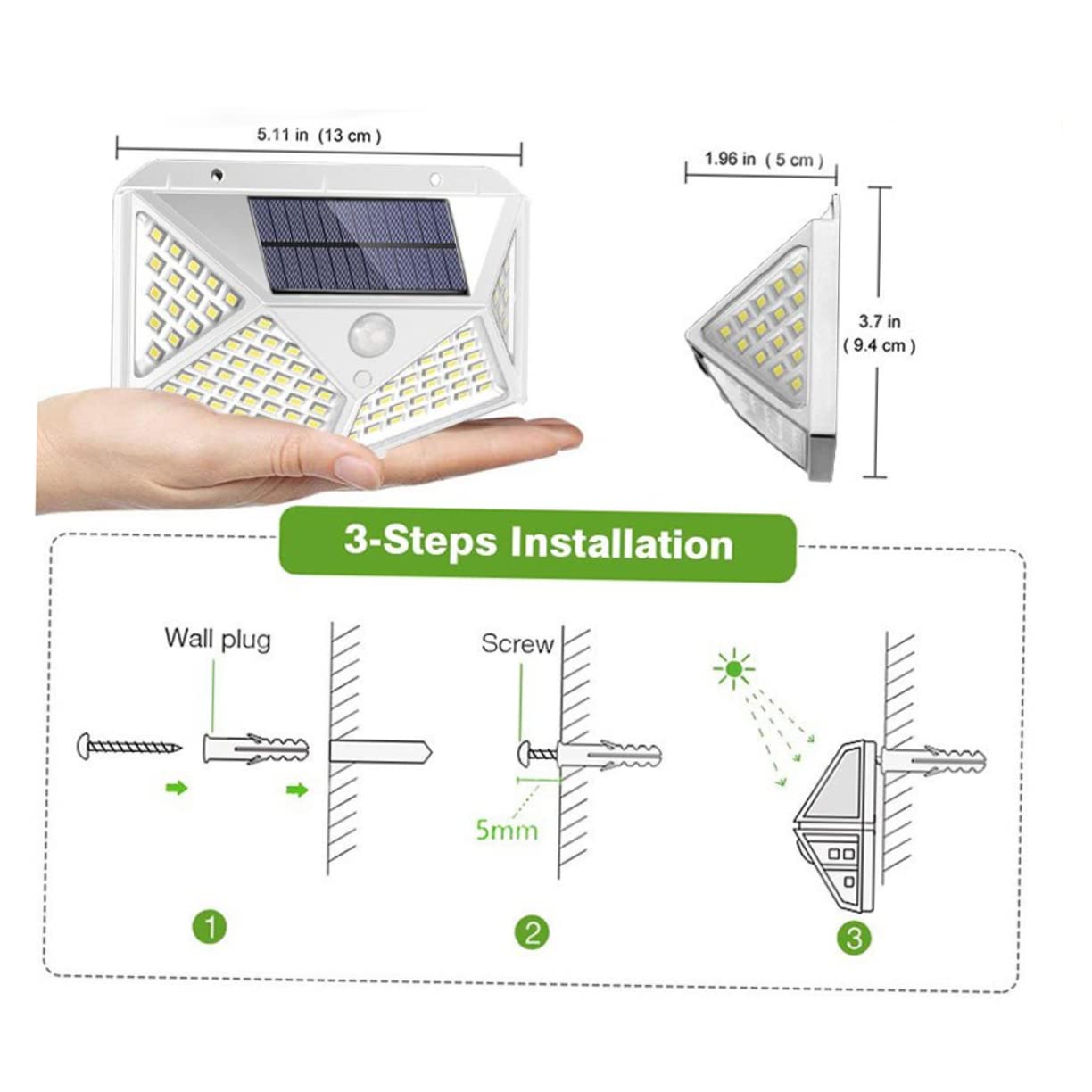 5.11 in (13 cm)

1.96 in (5 cm)

3.7 in
(9.4 cm)

3-Steps Installation

Wall plug

Screw

5mm

1

2

3