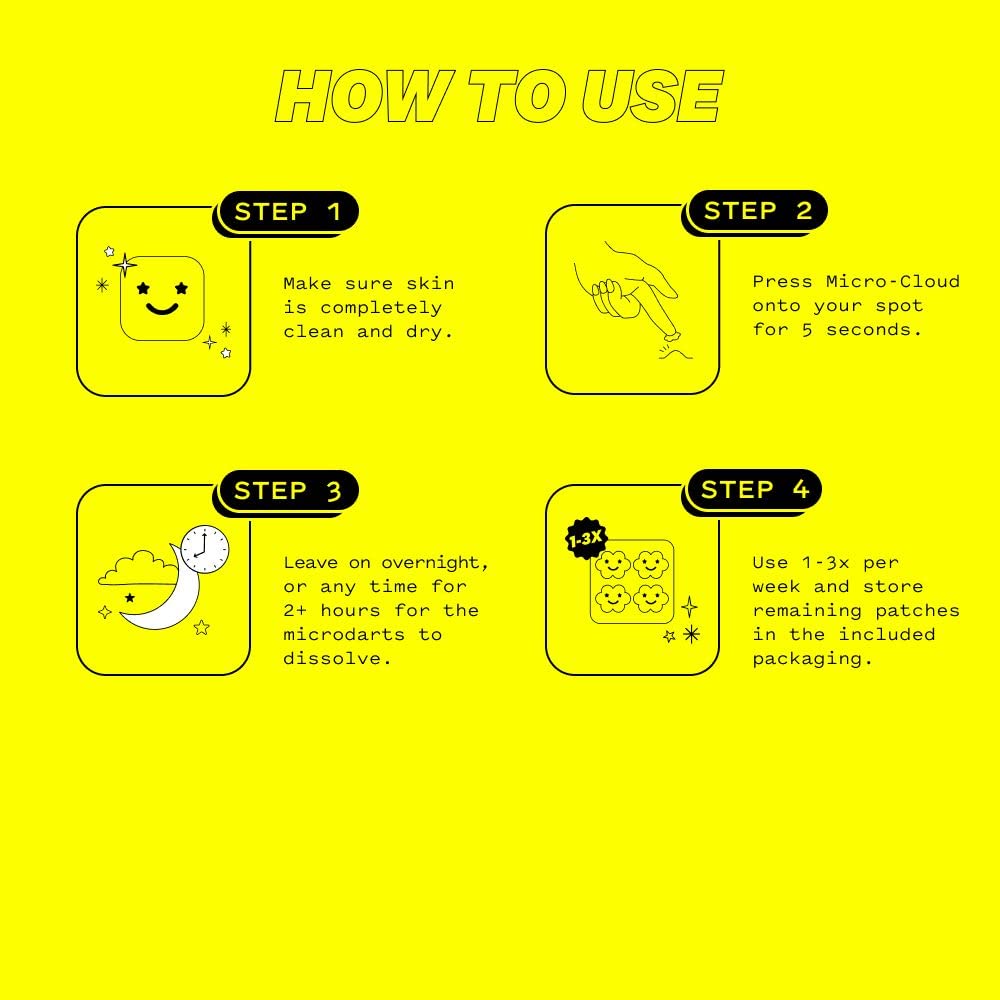 HOW TO USE

STEP 1

Make sure skin is completely clean and dry.

STEP 2

Press Micro-Cloud onto your spot for 5 seconds.

STEP 3

Leave on overnight, or any time for 2+ hours for the microdarts to dissolve.

STEP 4

1-3X

Use 1-3x per week and store remaining patches in the included packaging.