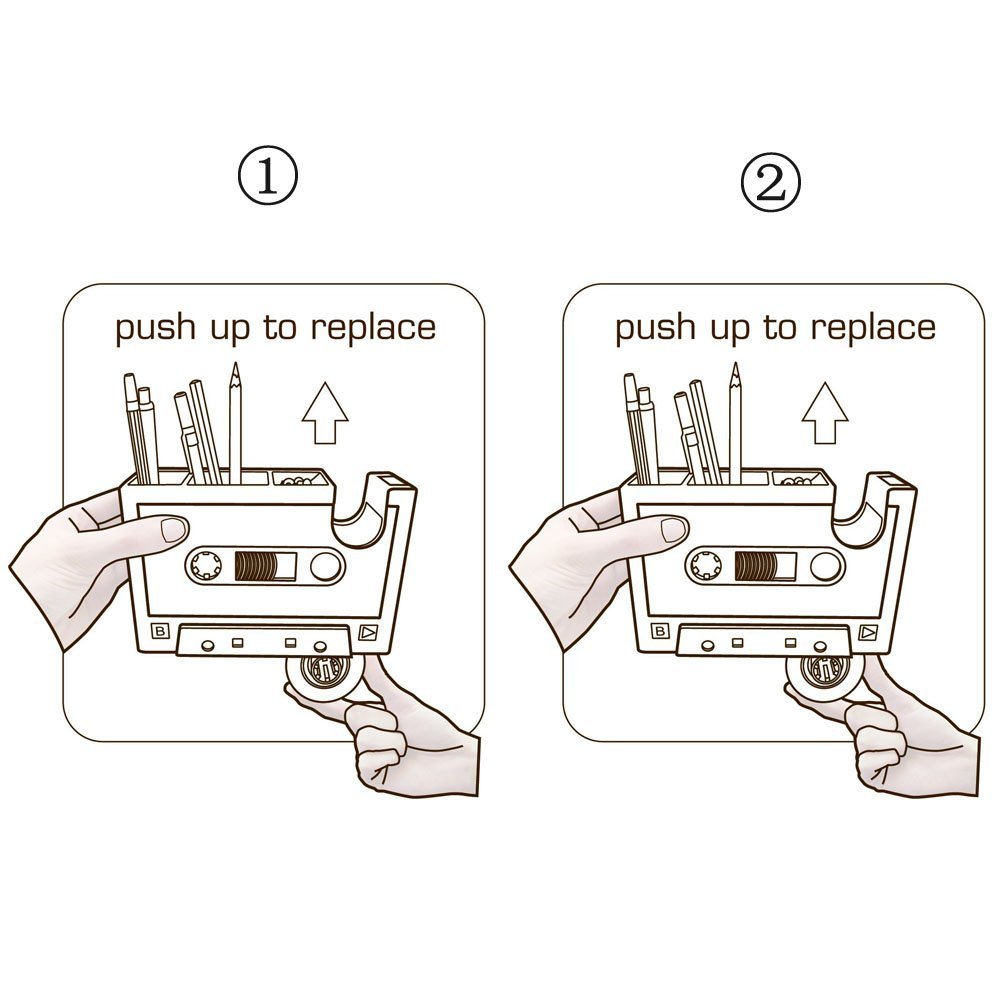 ①

push up to replace

B

②

push up to replace

B