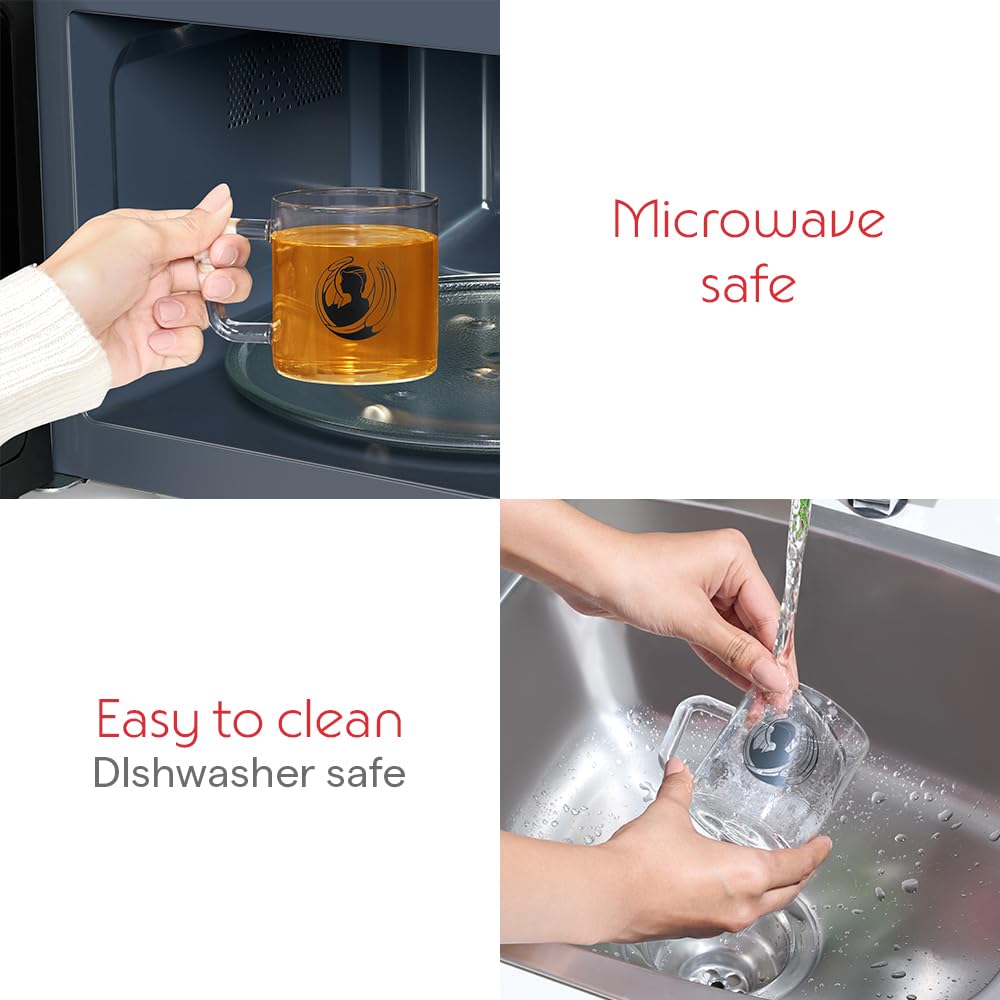 Microwave safe

Easy to clean
DIshwasher safe