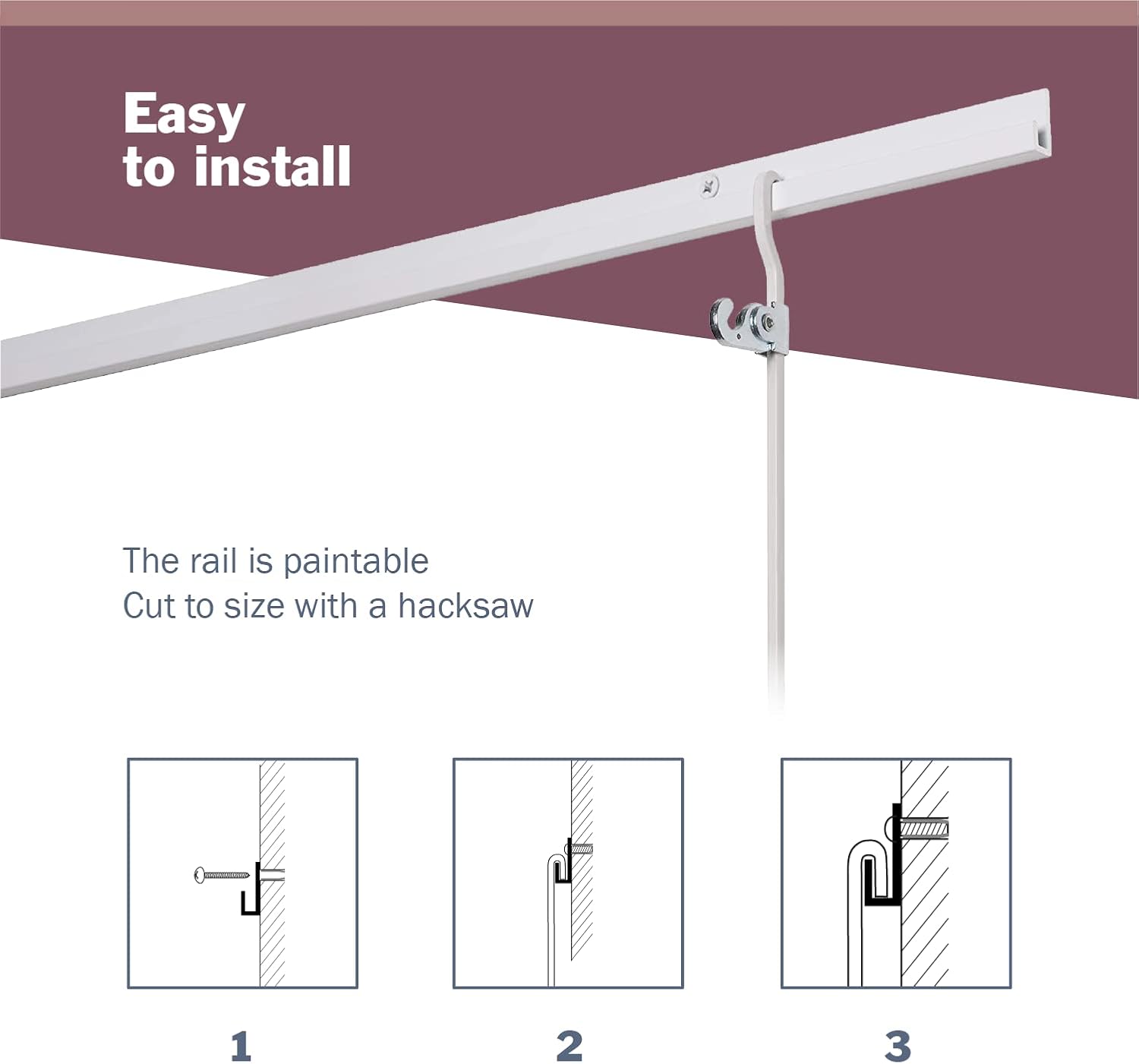 Easy
to install

The rail is paintable
Cut to size with a hacksaw

1

2

3