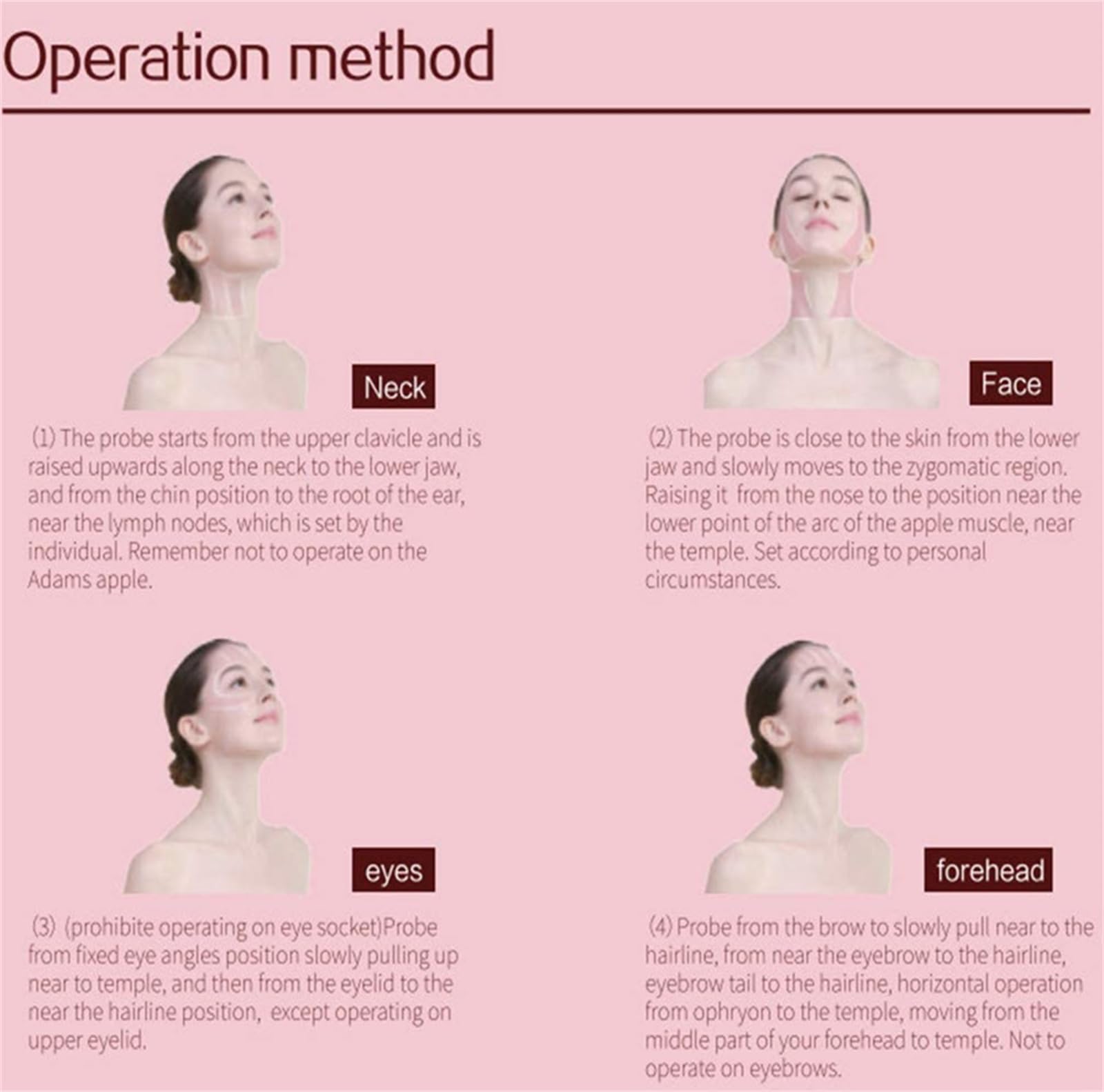 Operation method

Neck

(1) The probe starts from the upper clavicle and is raised upwards along the neck to the lower jaw, and from the chin position to the root of the ear, near the lymph nodes, which is set by the individual. Remember not to operate on the Adams apple.

Face

(2) The probe is close to the skin from the lower jaw and slowly moves to the zygomatic region. Raising it from the nose to the position near the lower point of the arc of the apple muscle, near the temple. Set according to personal circumstances.

eyes

(3) (prohibite operating on eye socket)Probe from fixed eye angles position slowly pulling up near to temple, and then from the eyelid to the near the hairline position, except operating on upper eyelid.

forehead

(4) Probe from the brow to slowly pull near to the hairline, from near the eyebrow to the hairline, eyebrow tail to the hairline, horizontal operation from ophryon to the temple, moving from the middle part of your forehead to temple. Not to operate on eyebrows.