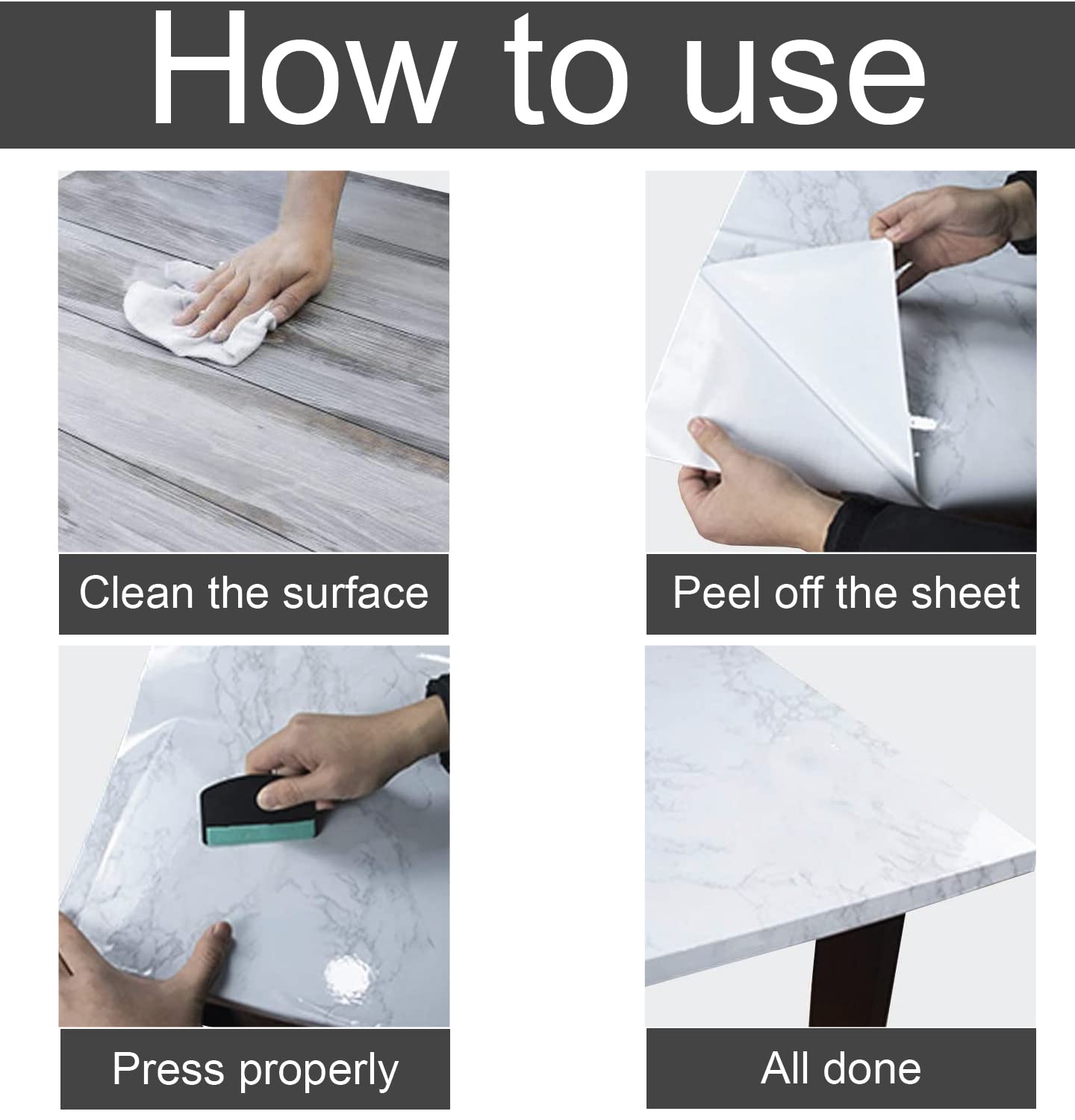 How to use

Clean the surface

Peel off the sheet

Press properly

All done