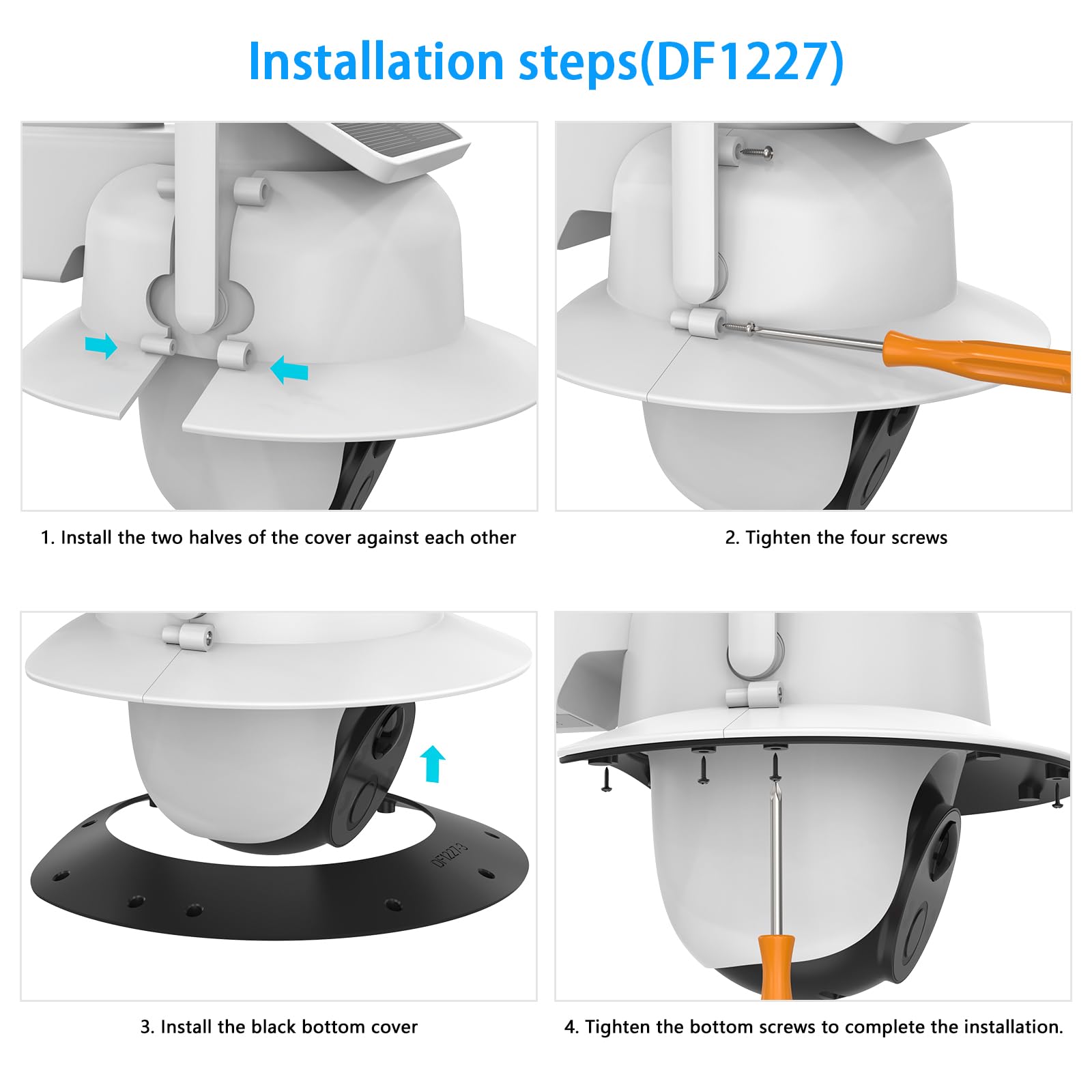 Installation steps(DF1227)

1. Install the two halves of the cover against each other

2. Tighten the four screws

DF1227-3

3. Install the black bottom cover

4. Tighten the bottom screws to complete the installation.