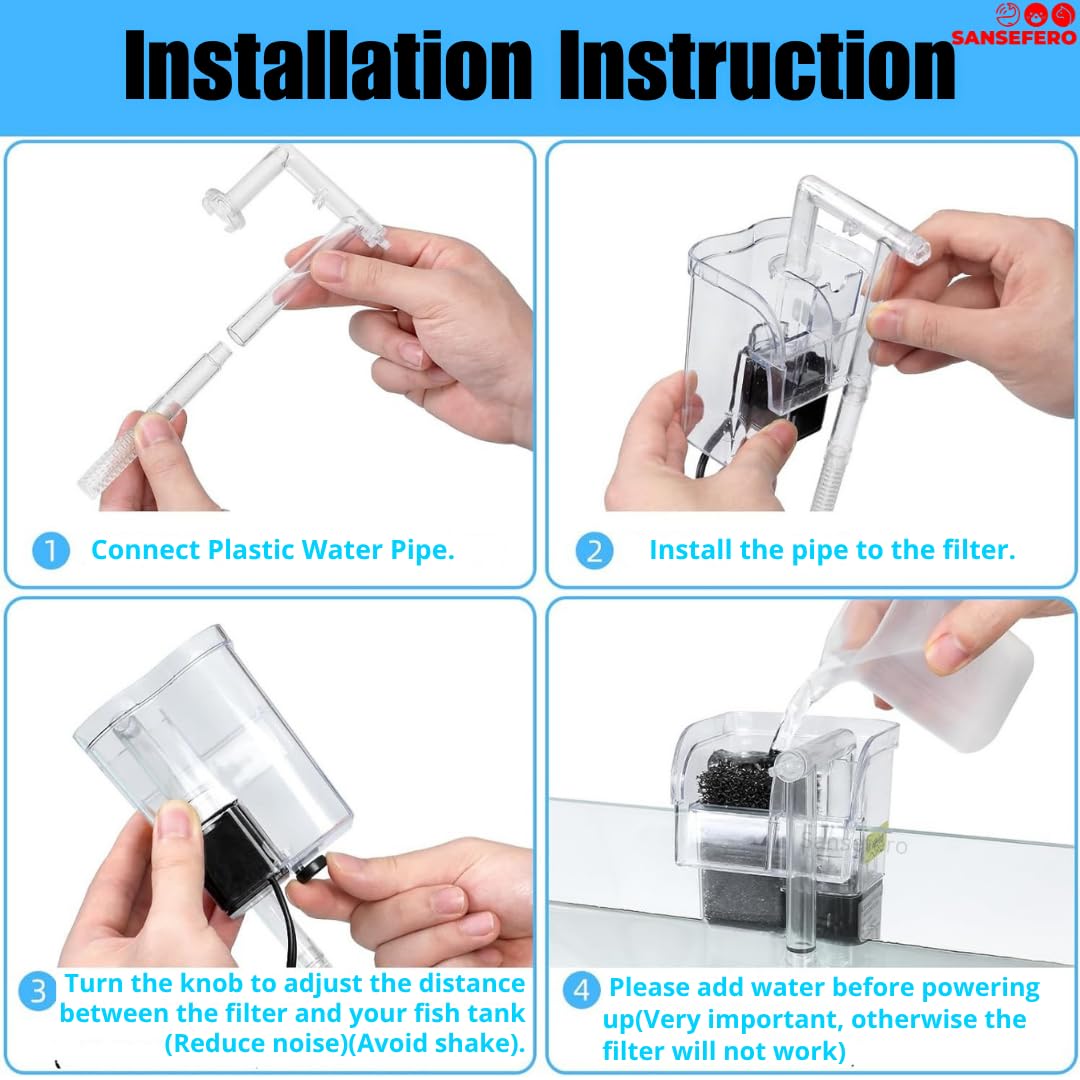 Installation Instruction

SANSEFERO

1 Connect Plastic Water Pipe.

2 Install the pipe to the filter.

3 Turn the knob to adjust the distance between the filter and your fish tank (Reduce noise)(Avoid shake).

Sansefero

4 Please add water before powering up(Very important, otherwise the filter will not work)