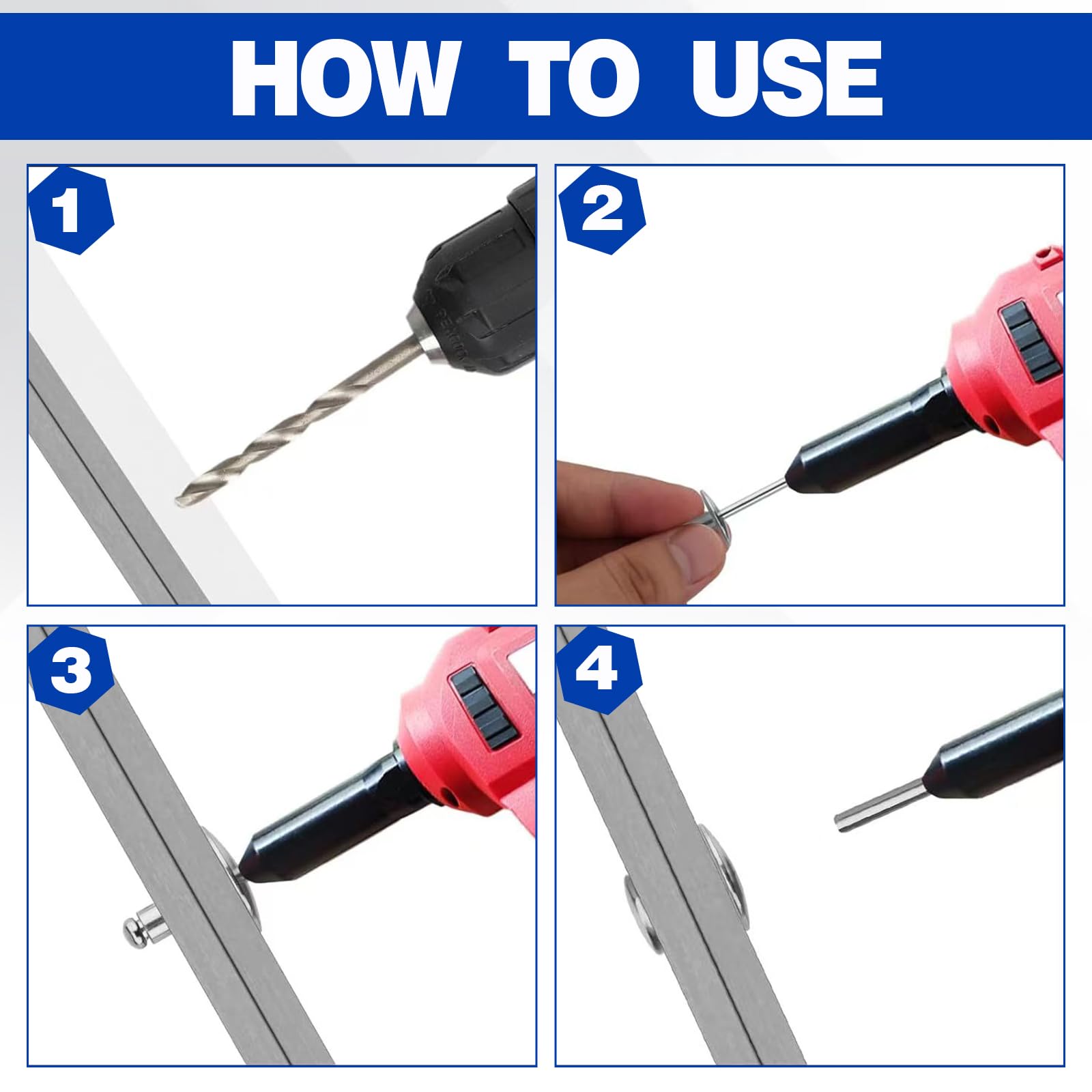 HOW TO USE

1

2

3

4