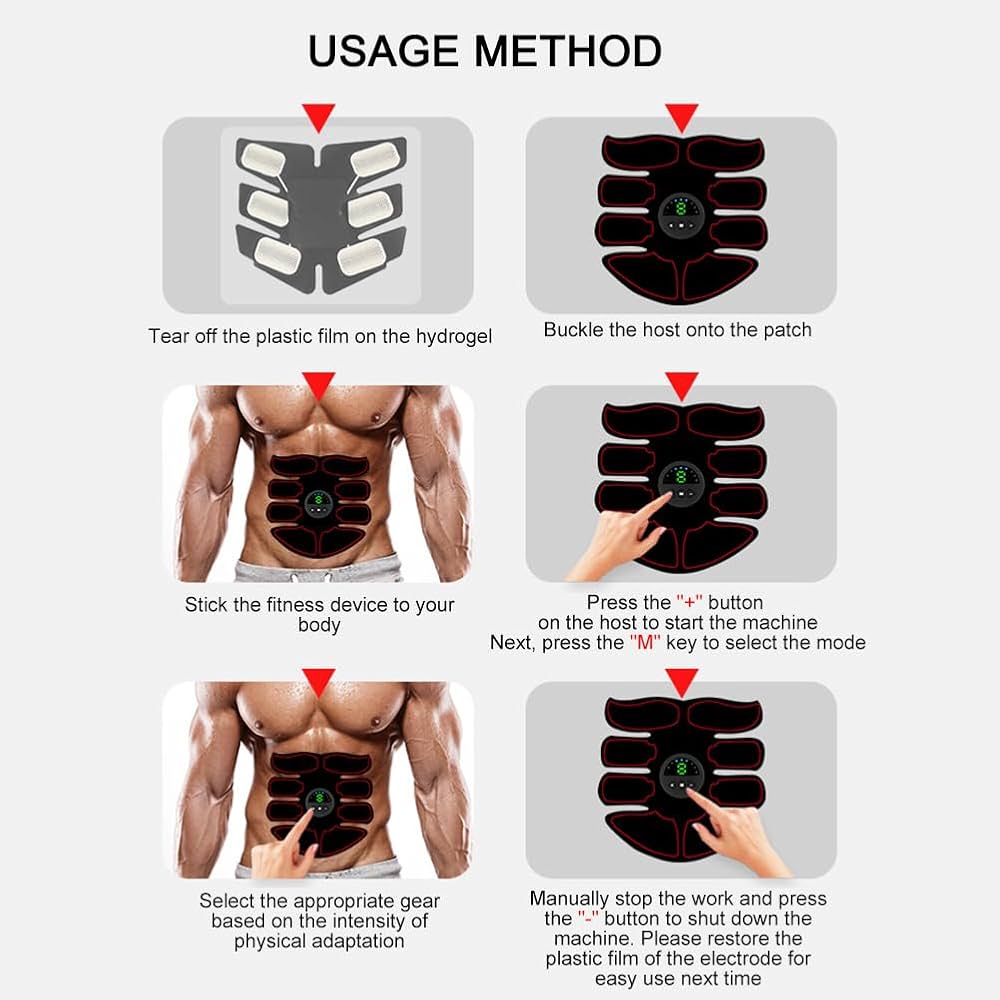 USAGE METHOD

Tear off the plastic film on the hydrogel

Buckle the host onto the patch

Stick the fitness device to your body

Press the "+" button on the host to start the machine Next, press the "M" key to select the mode

Select the appropriate gear based on the intensity of physical adaptation

Manually stop the work and press the "-" button to shut down the machine. Please restore the plastic film of the electrode for easy use next time