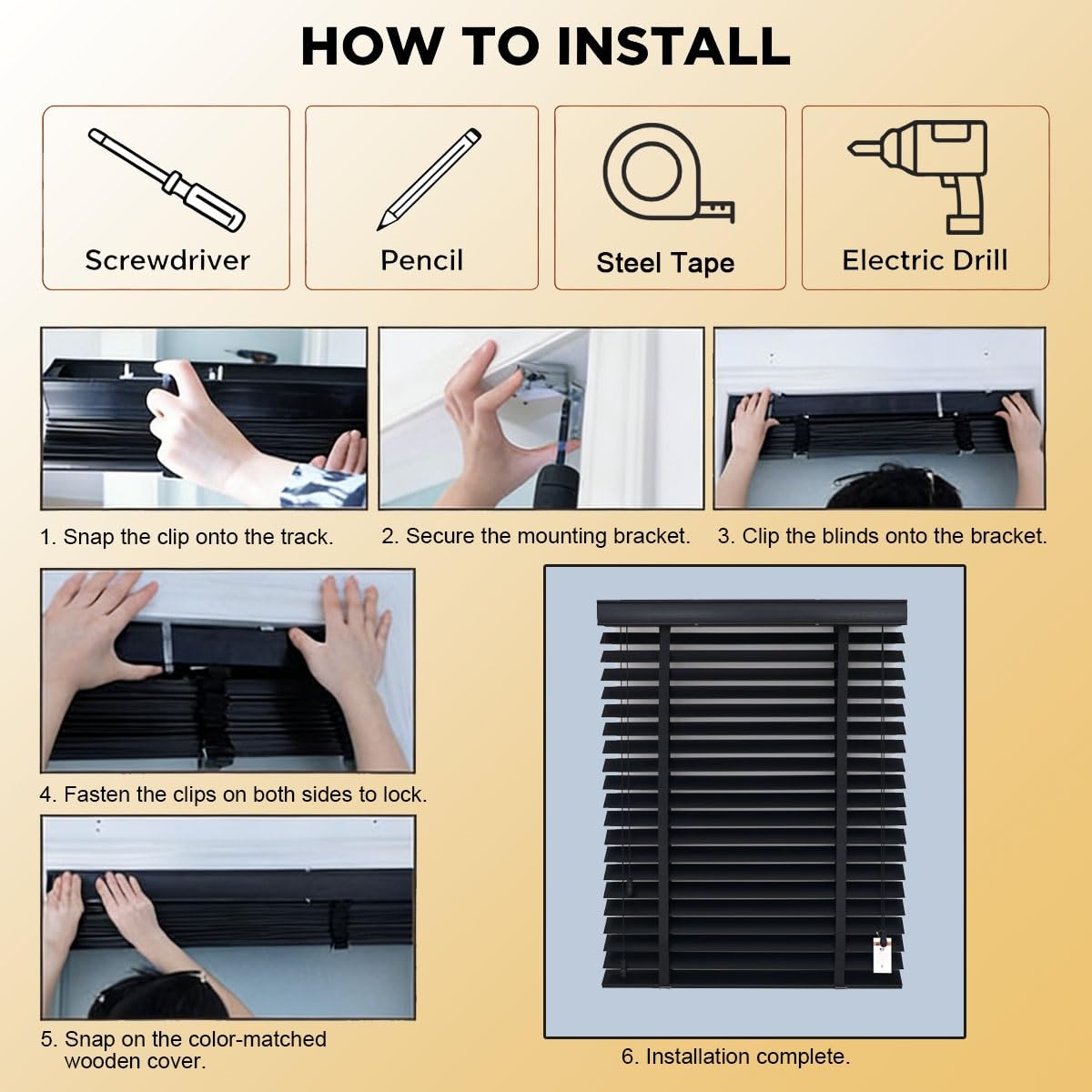 HOW TO INSTALL

Screwdriver

Pencil

Steel Tape

Electric Drill

1. Snap the clip onto the track.

2. Secure the mounting bracket.

3. Clip the blinds onto the bracket.

4. Fasten the clips on both sides to lock.

5. Snap on the color-matched wooden cover.

6. Installation complete.