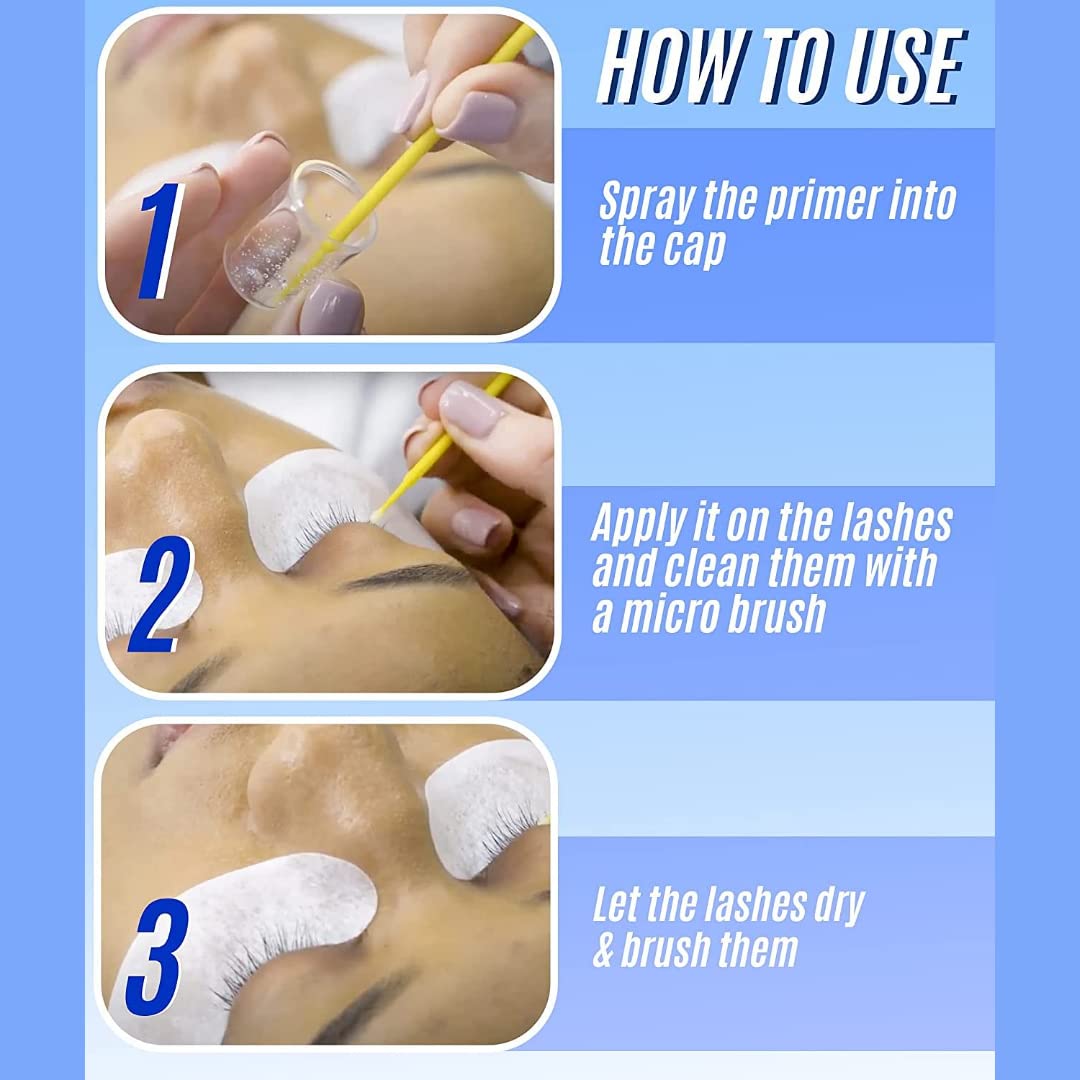 HOW TO USE

1

Spray the primer into the cap

2

Apply it on the lashes and clean them with a micro brush

3

Let the lashes dry & brush them