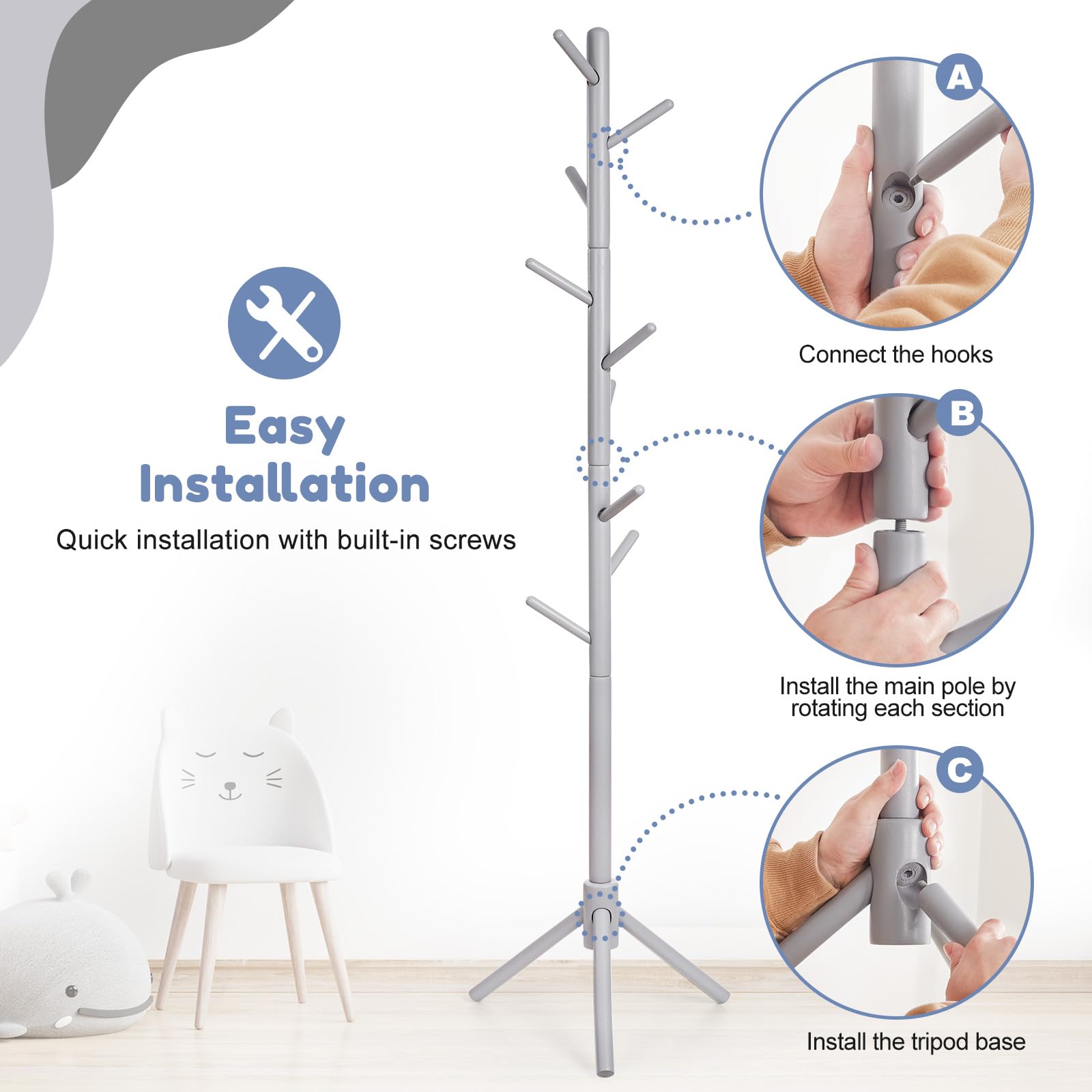 Easy Installation

Quick installation with built-in screws

A

Connect the hooks

B

Install the main pole by rotating each section

C

Install the tripod base