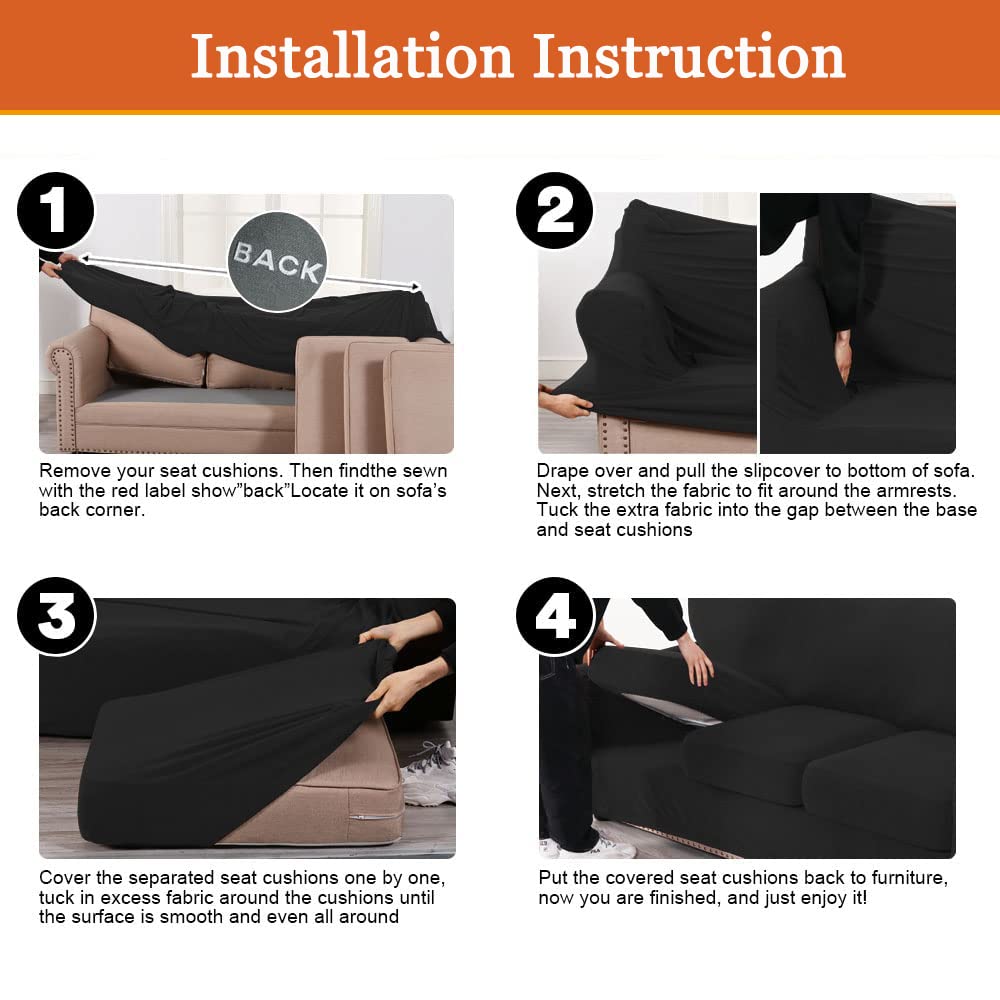 Installation Instruction

1

BACK

Remove your seat cushions. Then findthe sewn with the red label show"back"Locate it on sofa's back corner.

2

Drape over and pull the slipcover to bottom of sofa. Next, stretch the fabric to fit around the armrests. Tuck the extra fabric into the gap between the base and seat cushions

3

Cover the separated seat cushions one by one, tuck in excess fabric around the cushions until the surface is smooth and even all around

4

Put the covered seat cushions back to furniture, now you are finished, and just enjoy it!