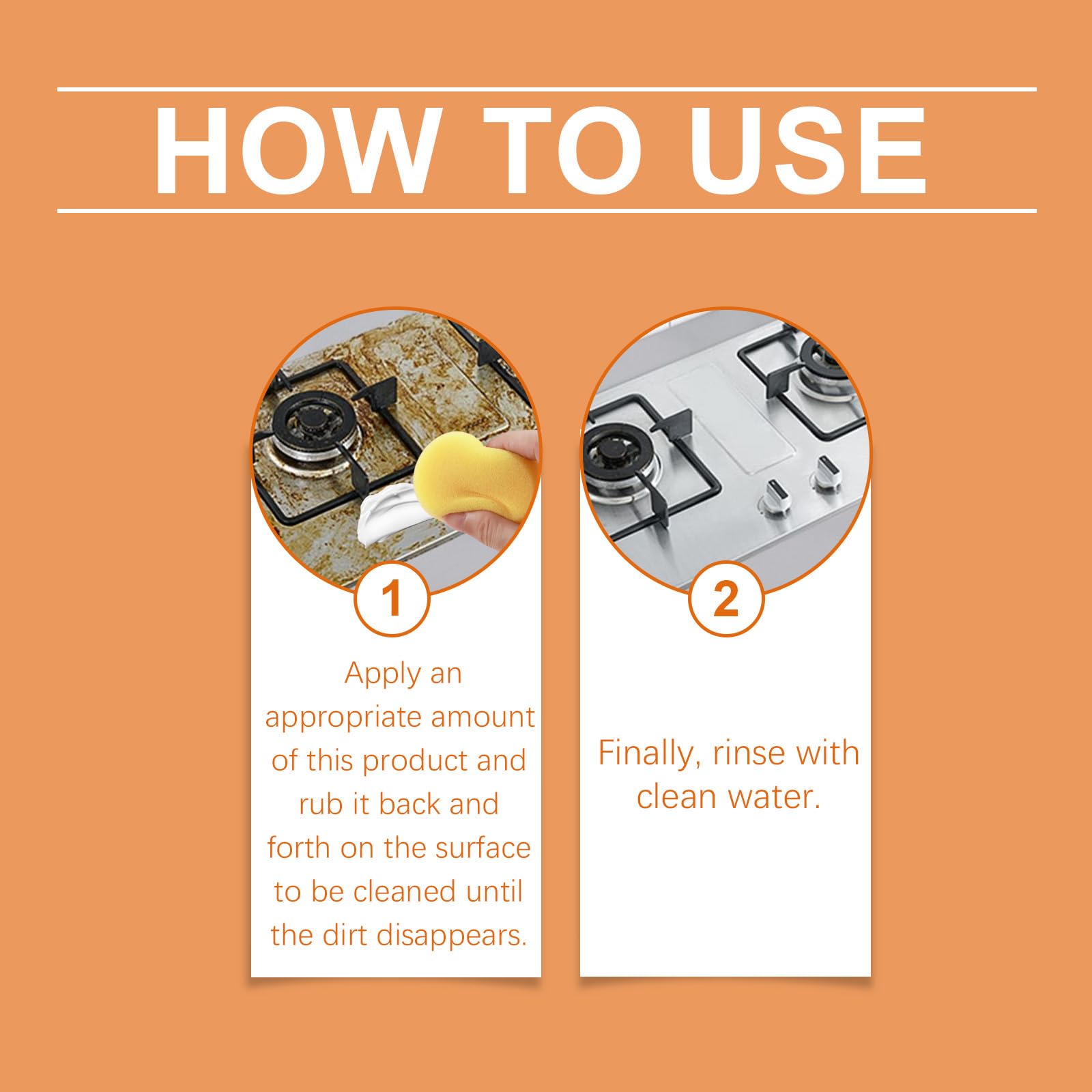 HOW TO USE

1

Apply an appropriate amount of this product and rub it back and forth on the surface to be cleaned until the dirt disappears.

2

Finally, rinse with clean water.