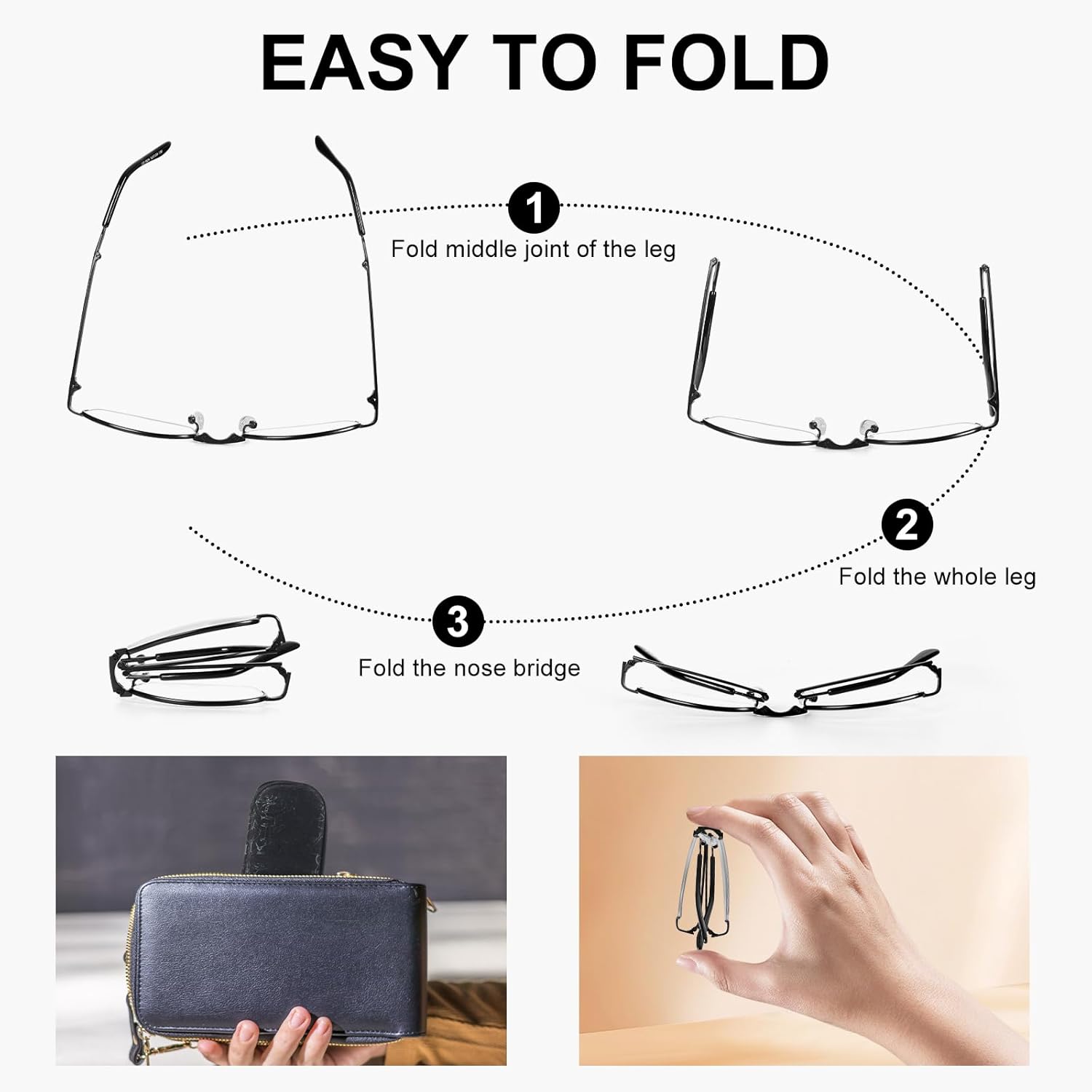 EASY TO FOLD

1
Fold middle joint of the leg

2
Fold the whole leg

3
Fold the nose bridge