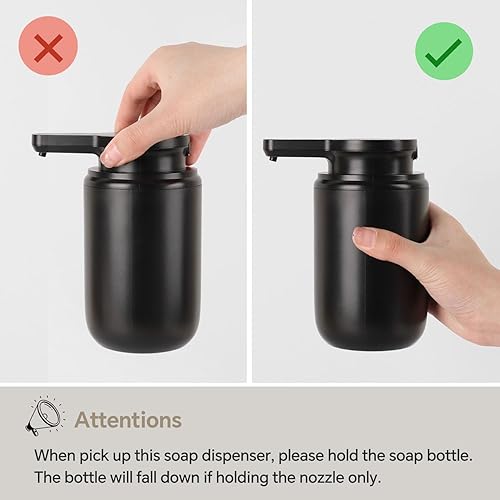 Attentions

When pick up this soap dispenser, please hold the soap bottle. The bottle will fall down if holding the nozzle only.