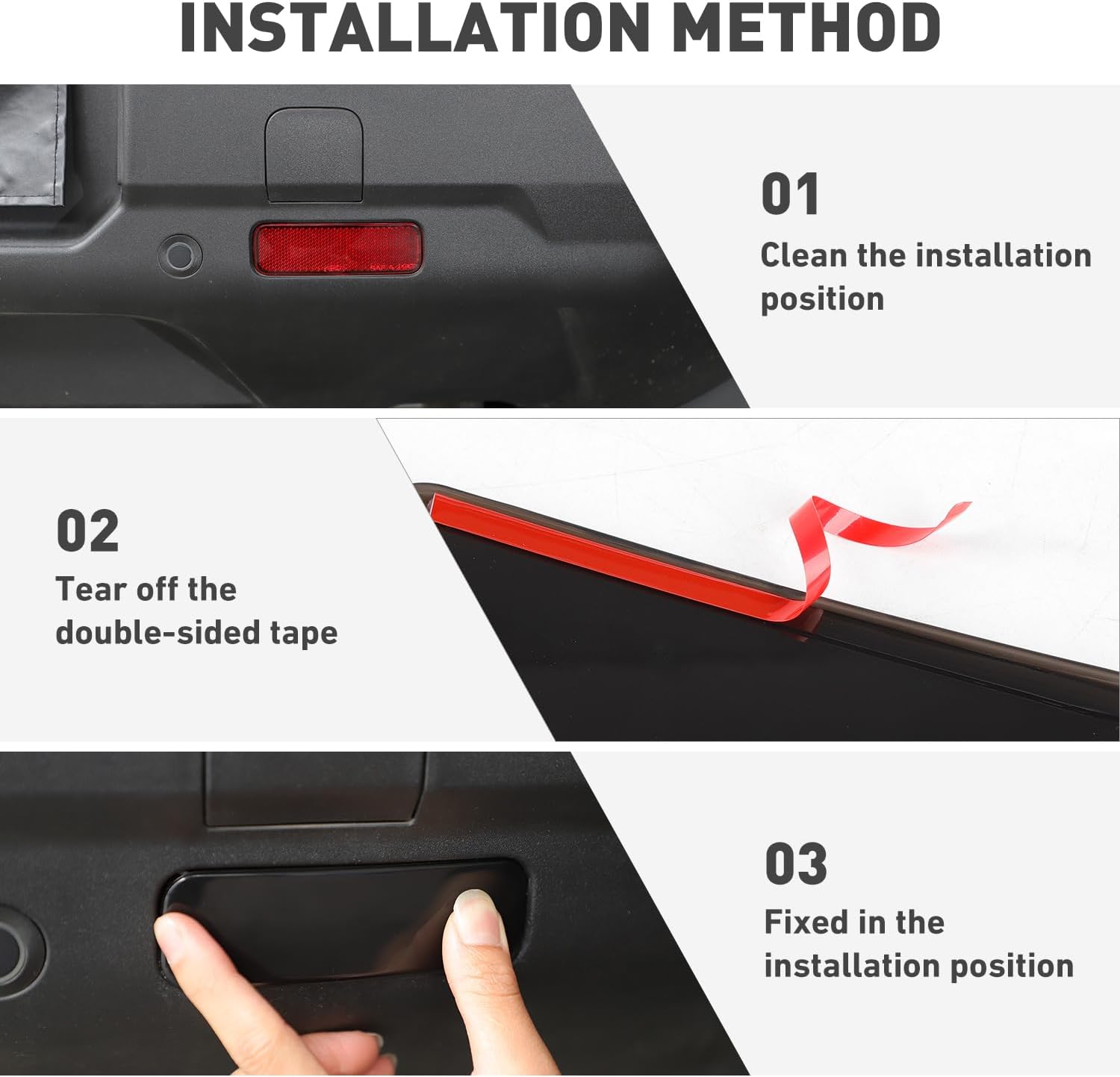 INSTALLATION METHOD

01
Clean the installation position

02
Tear off the double-sided tape

03
Fixed in the installation position