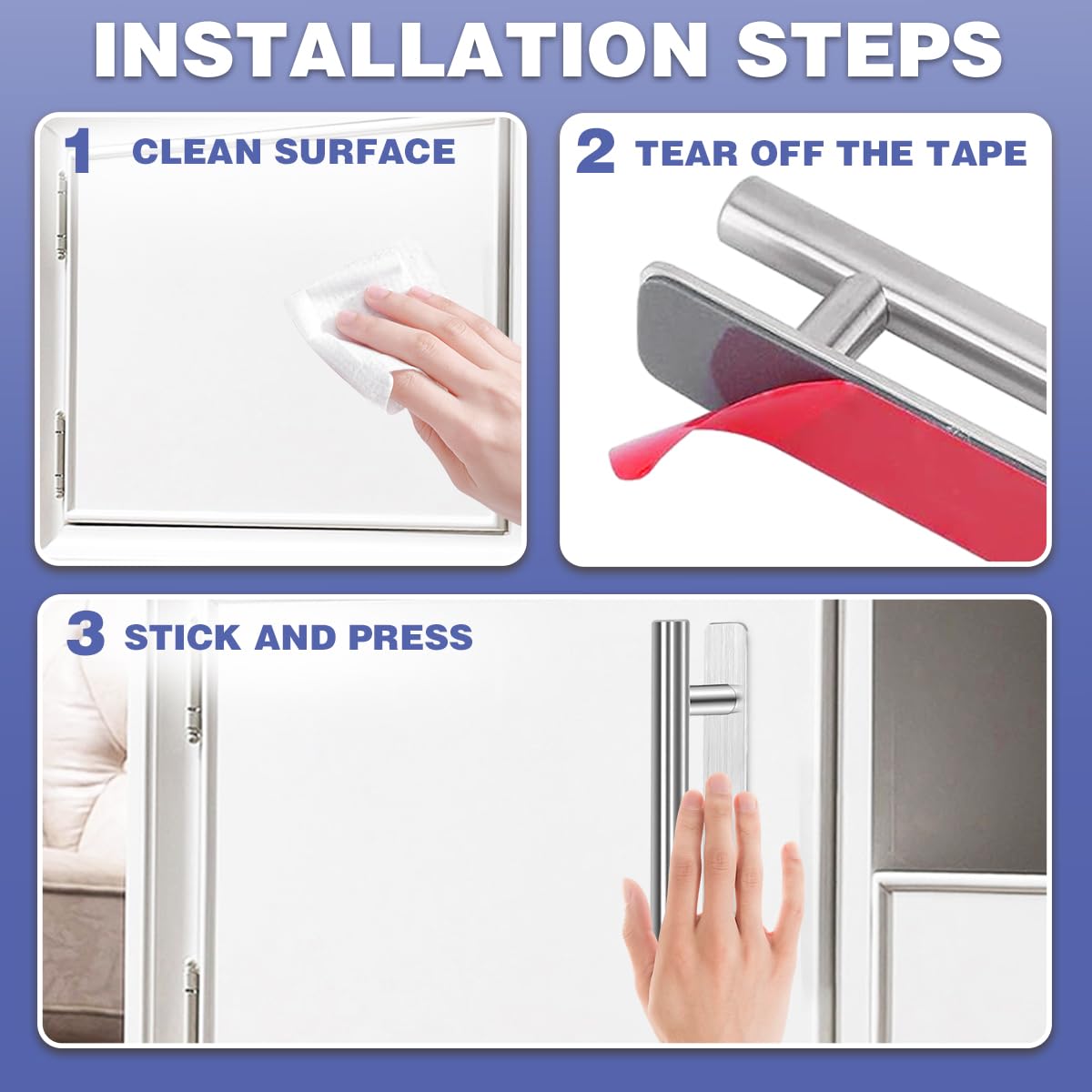 INSTALLATION STEPS

1 CLEAN SURFACE

2 TEAR OFF THE TAPE

3 STICK AND PRESS