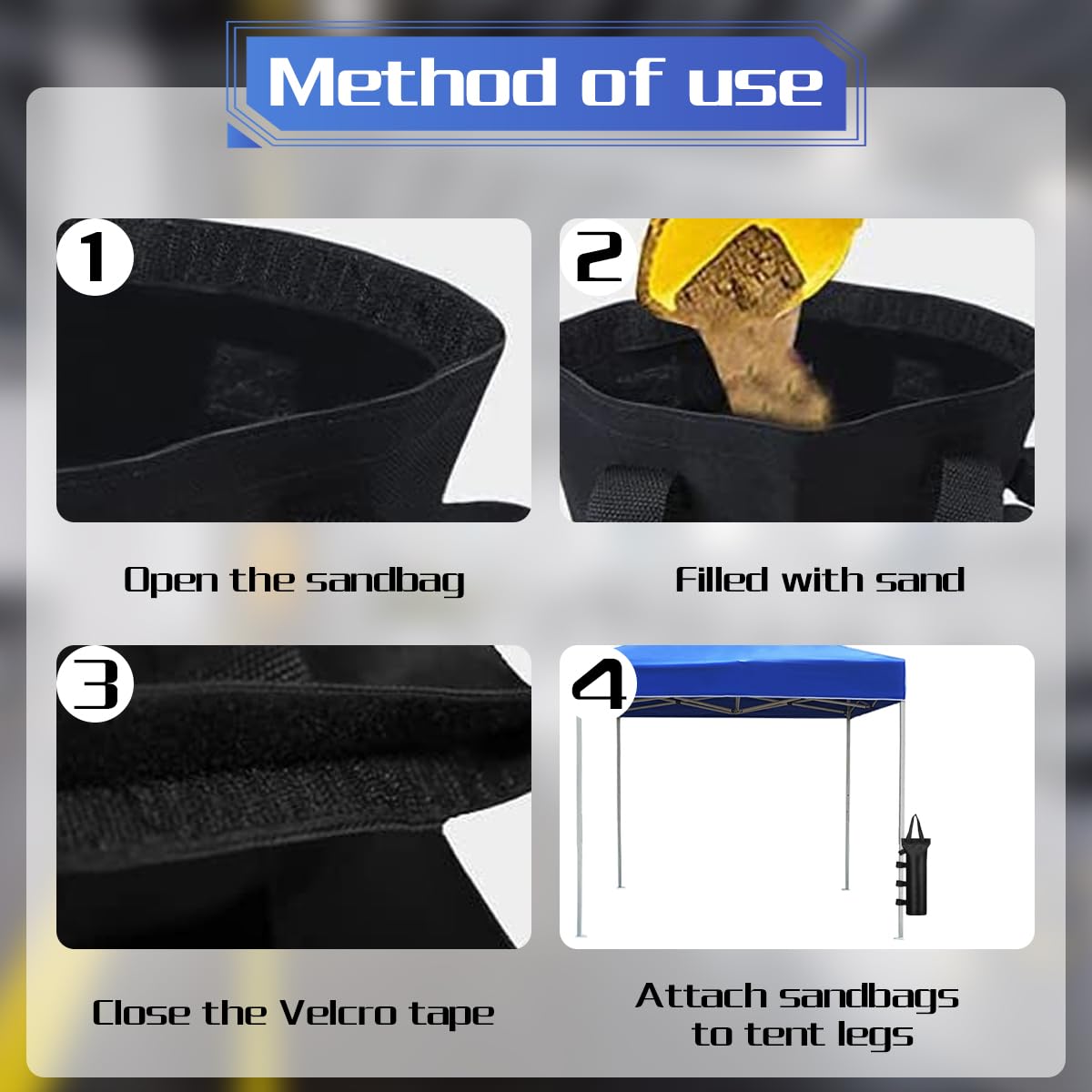 Method of use

1

Open the sandbag

2

Filled with sand

3

Close the Velcro tape

4

Attach sandbags to tent legs