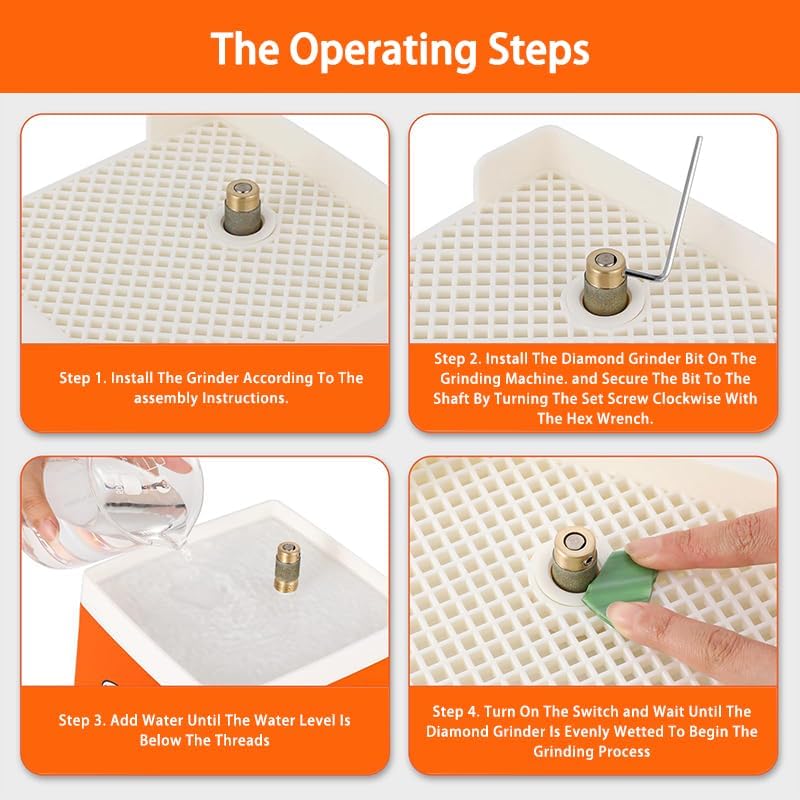 The Operating Steps

Step 1. Install The Grinder According To The assembly Instructions.

Step 2. Install The Diamond Grinder Bit On The Grinding Machine. and Secure The Bit To The Shaft By Turning The Set Screw Clockwise With The Hex Wrench.

Step 3. Add Water Until The Water Level Is Below The Threads

Step 4. Turn On The Switch and Wait Until The Diamond Grinder Is Evenly Wetted To Begin The Grinding Process