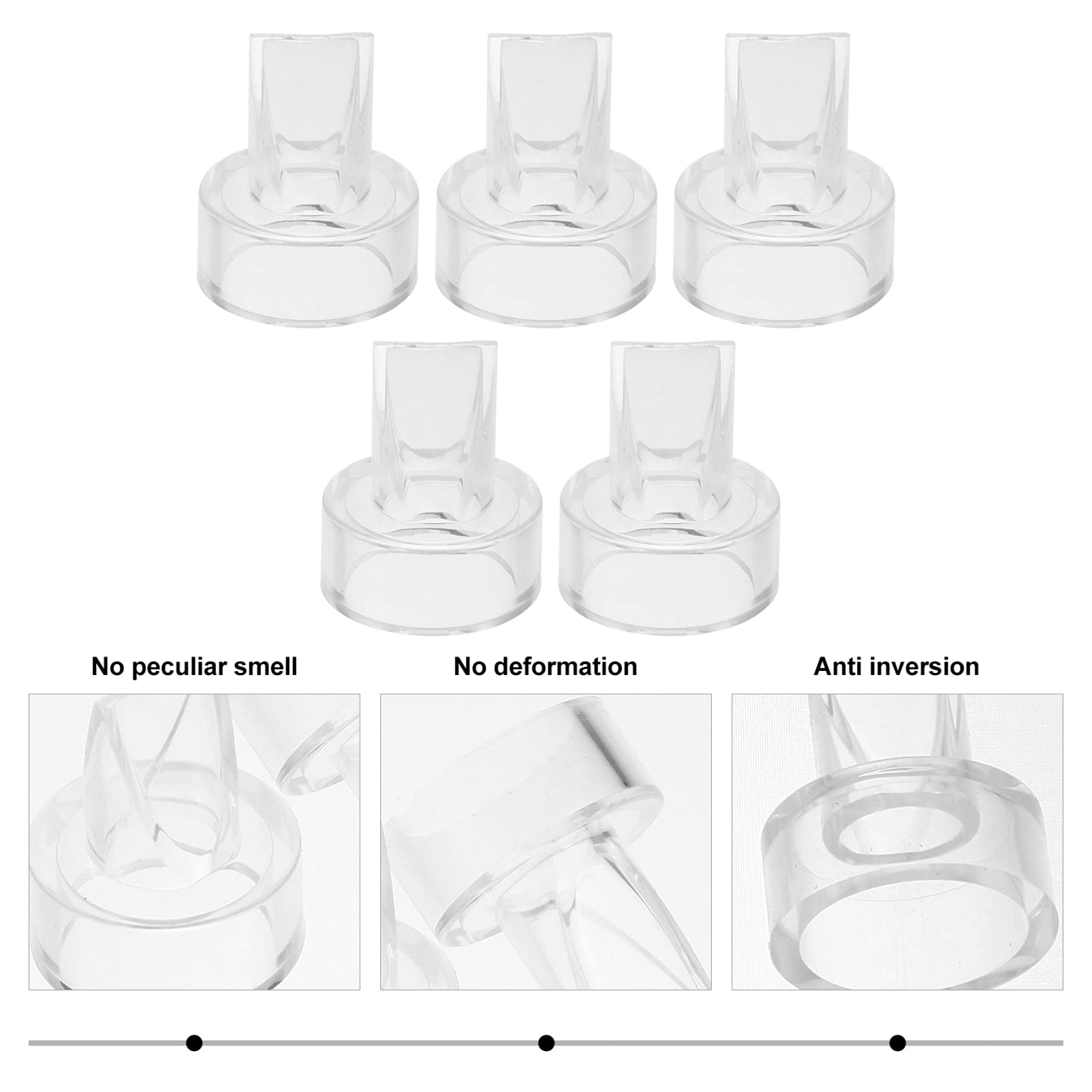 No peculiar smell

No deformation

Anti inversion