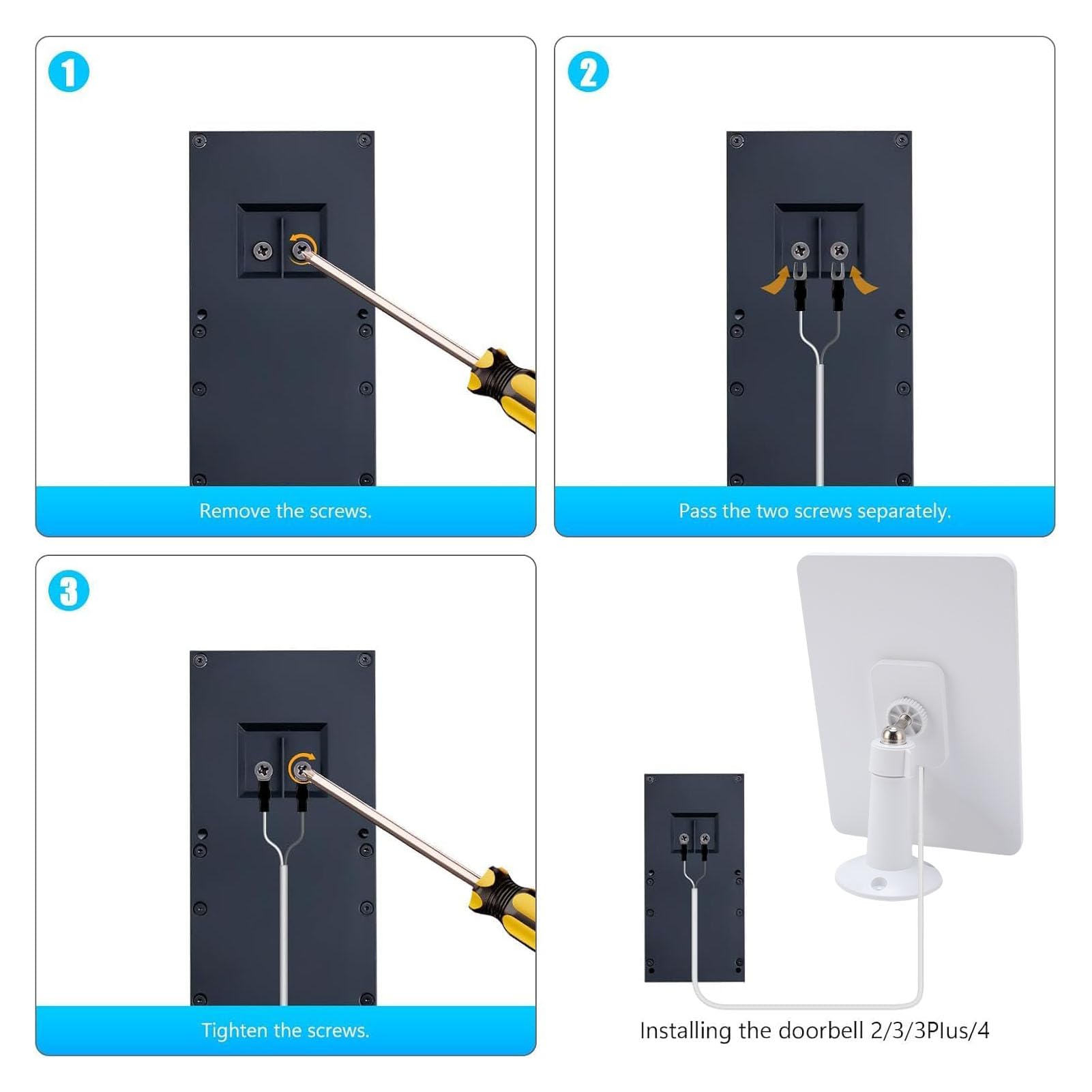 1

Remove the screws.

2

Pass the two screws separately.

3

Tighten the screws.

Installing the doorbell 2/3/3Plus/4